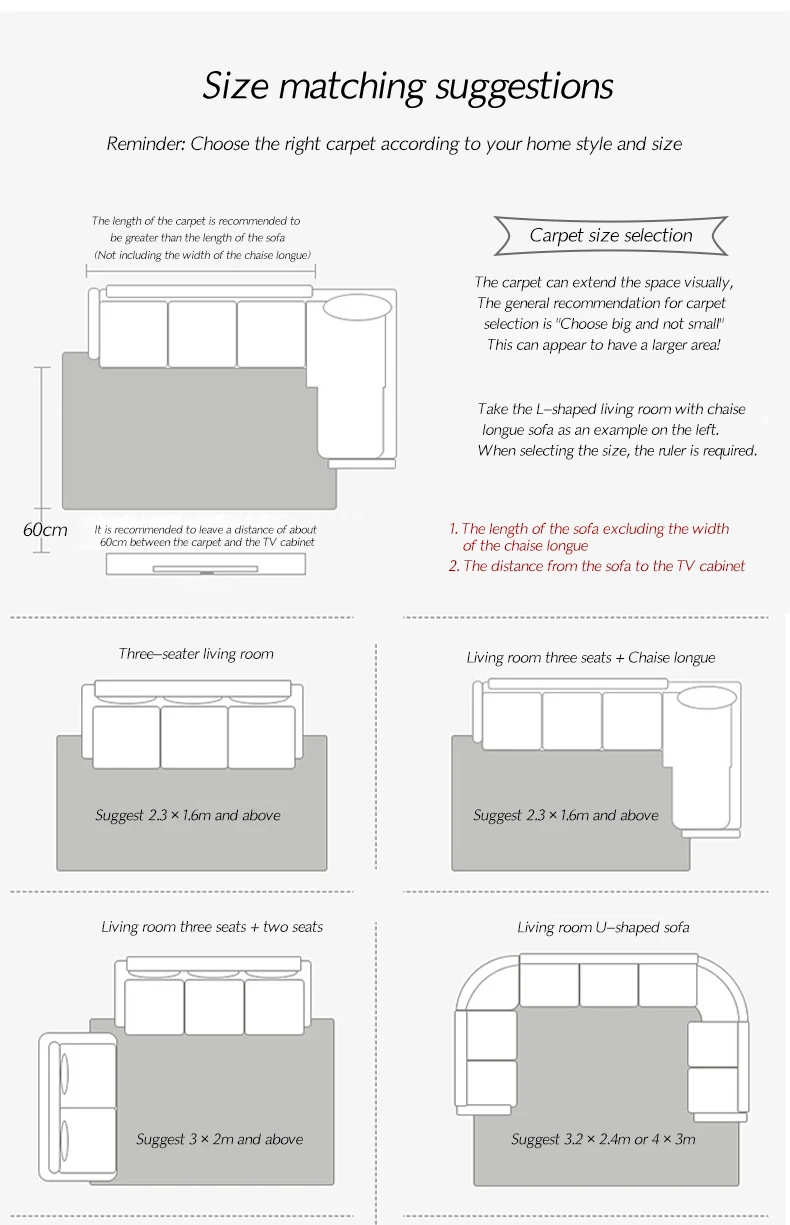 Size matching suggestions

Reminder: Choose the right carpet according to your home style and size

The length of the carpet is recommended to be greater than the length of the sofa (Not including the width of the chaise longue)

60cm

It is recommended to leave a distance of about 60cm between the carpet and the TV cabinet

Carpet size selection

The carpet can extend the space visually, The general recommendation for carpet selection is "Choose big and not small" This can appear to have a larger area!

Take the L–shaped living room with chaise longue sofa as an example on the left. When selecting the size, the ruler is required.

1. The length of the sofa excluding the width of the chaise longue
2. The distance from the sofa to the TV cabinet

Three–seater living room

Suggest 2.3 × 1.6m and above

Living room three seats + Chaise longue

Suggest 2.3 × 1.6m and above

Living room three seats + two seats

Suggest 3 × 2m and above

Living room U–shaped sofa

Suggest 3.2 × 2.4m or 4 × 3m