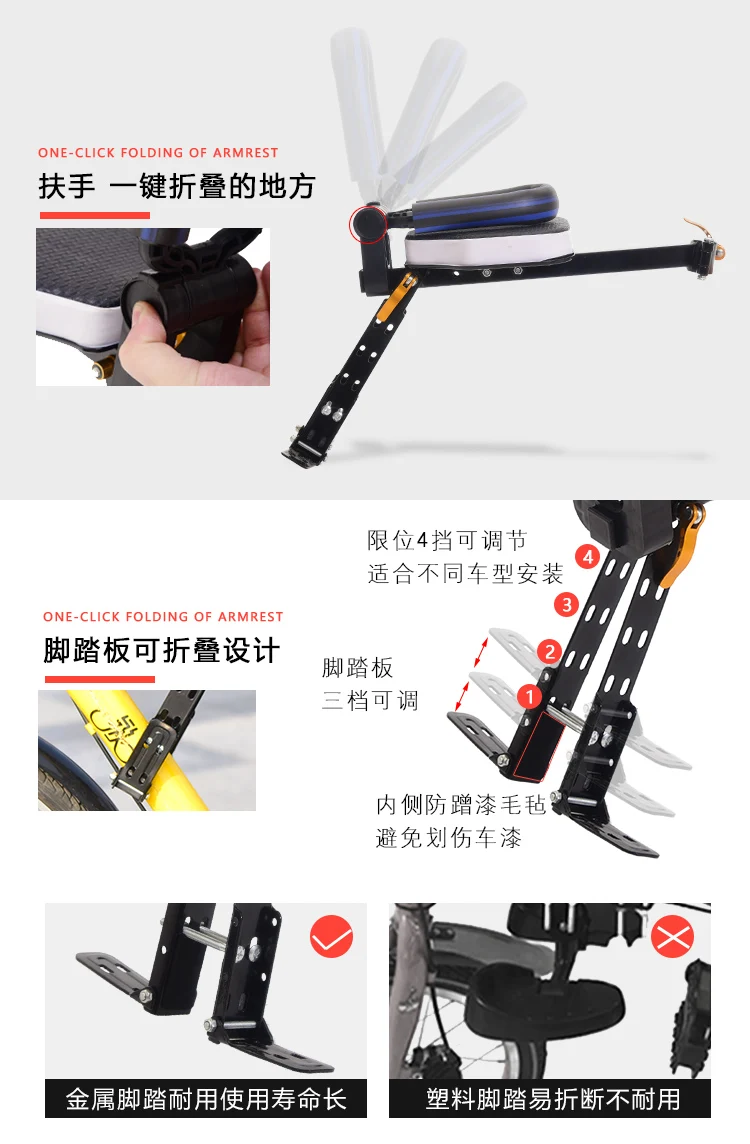 ONE-CLICK FOLDING OF ARMREST
扶手 一键折叠的地方

限位4挡可调节
适合不同车型安装

4
3
2
1

ONE-CLICK FOLDING OF ARMREST
脚踏板可折叠设计

脚踏板
三档可调

内侧防蹭漆毛毡
避免划伤车漆

金属脚踏耐用使用寿命长

塑料脚踏易折断不耐用