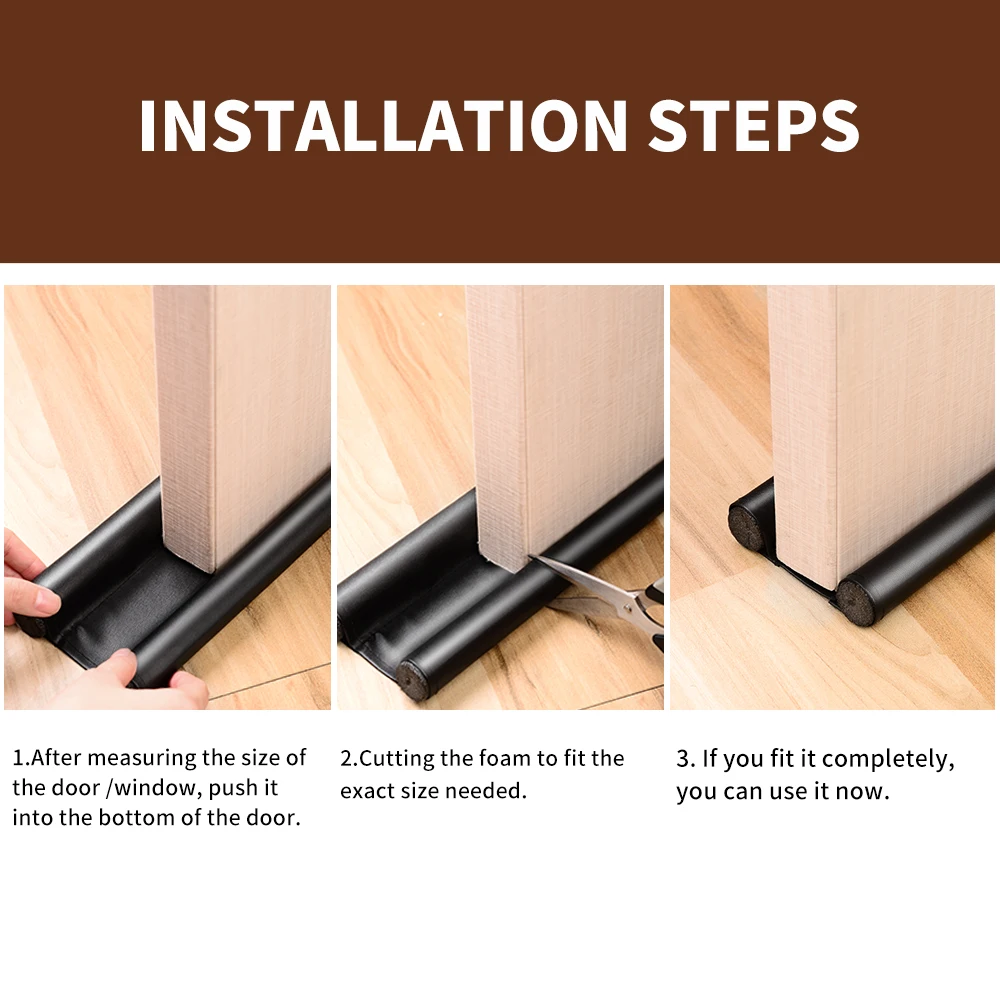 INSTALLATION STEPS

1.After measuring the size of the door /window, push it into the bottom of the door.

2.Cutting the foam to fit the exact size needed.

3. If you fit it completely, you can use it now.