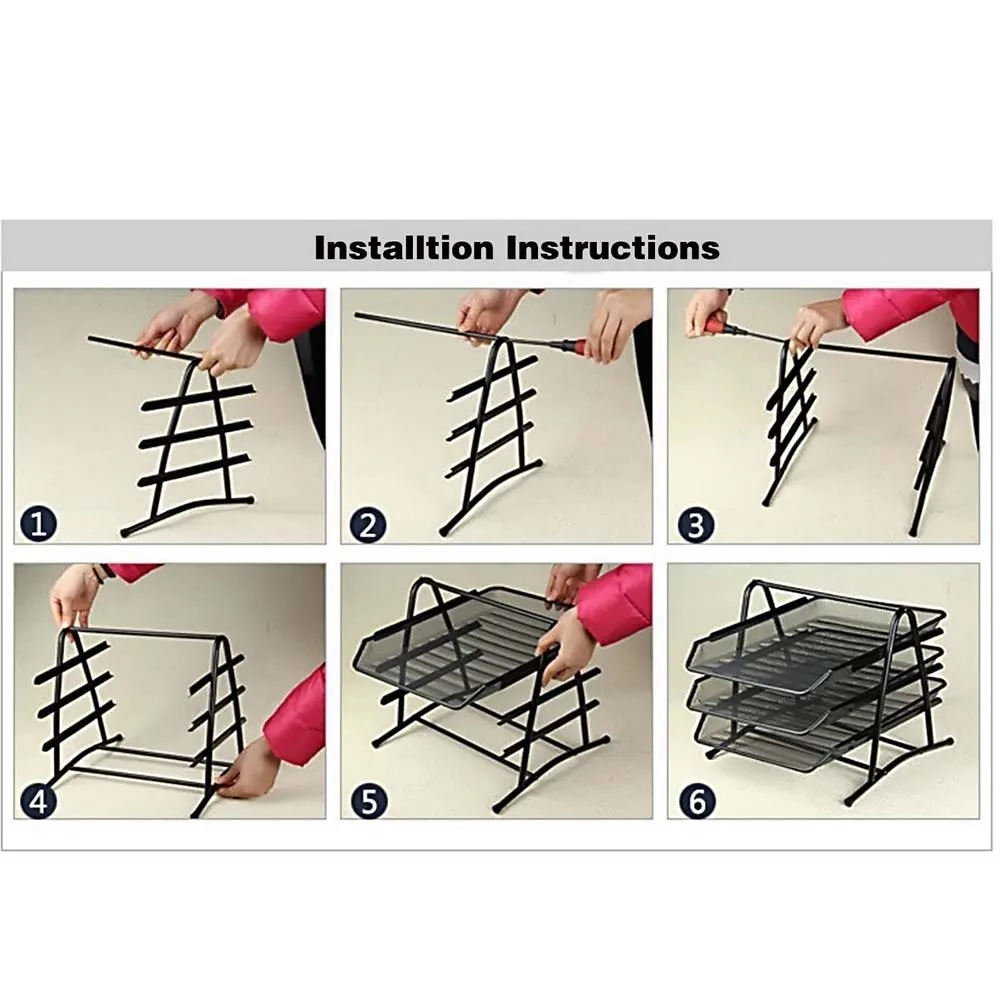 Installtion Instructions

1

2

3

4

5

6