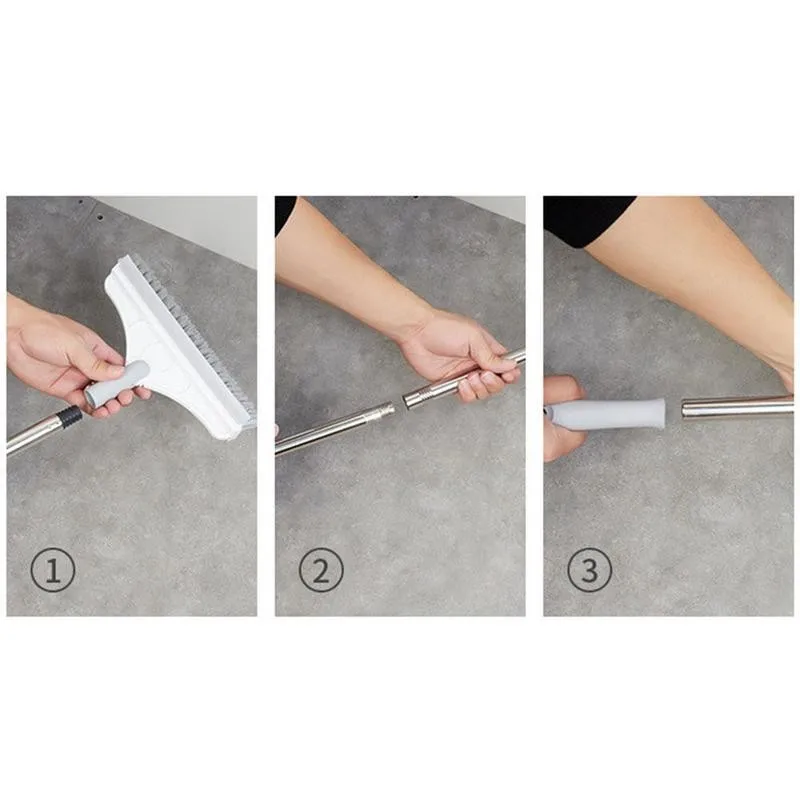 ①

②

③