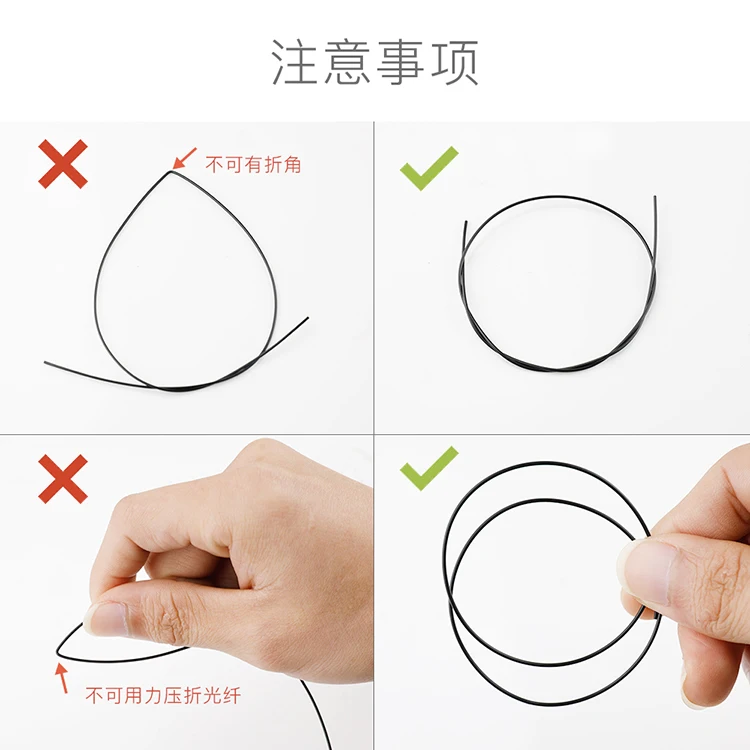 注意事项

不可有折角

不可用力压折光纤