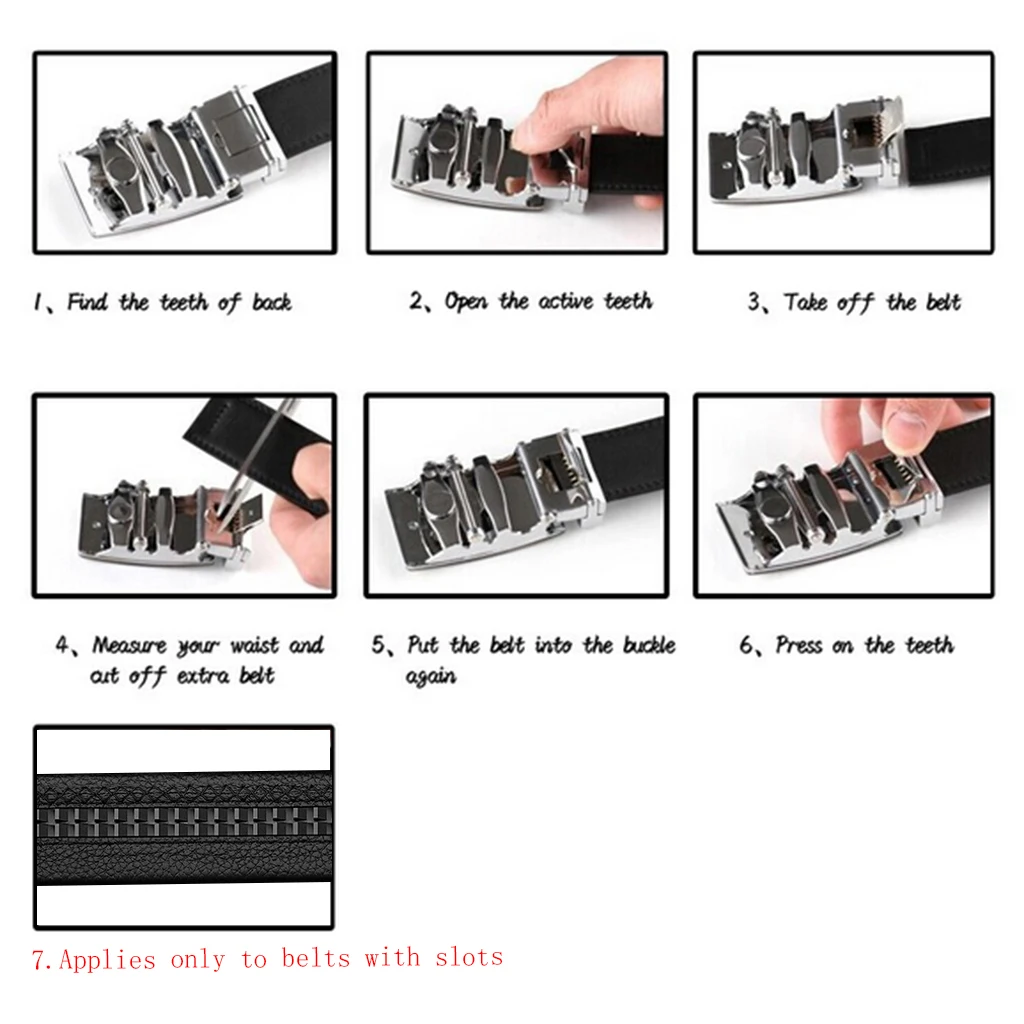 1、Find the teeth of back

2、Open the active teeth

3、Take off the belt

4、Measure your waist and cut off extra belt

5、Put the belt into the buckle again

6、Press on the teeth

7.Applies only to belts with slots