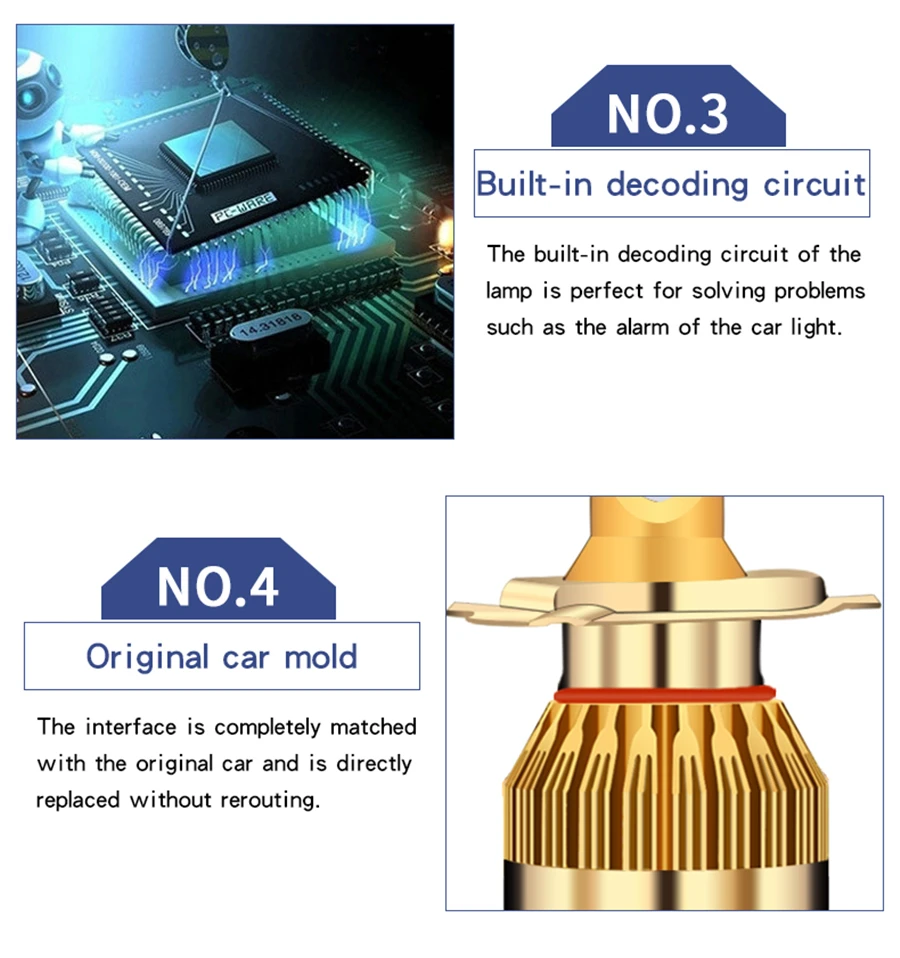 PC-WARE

14.31818

NO.3

Built-in decoding circuit

The built-in decoding circuit of the lamp is perfect for solving problems such as the alarm of the car light.

NO.4

Original car mold

The interface is completely matched with the original car and is directly replaced without rerouting.