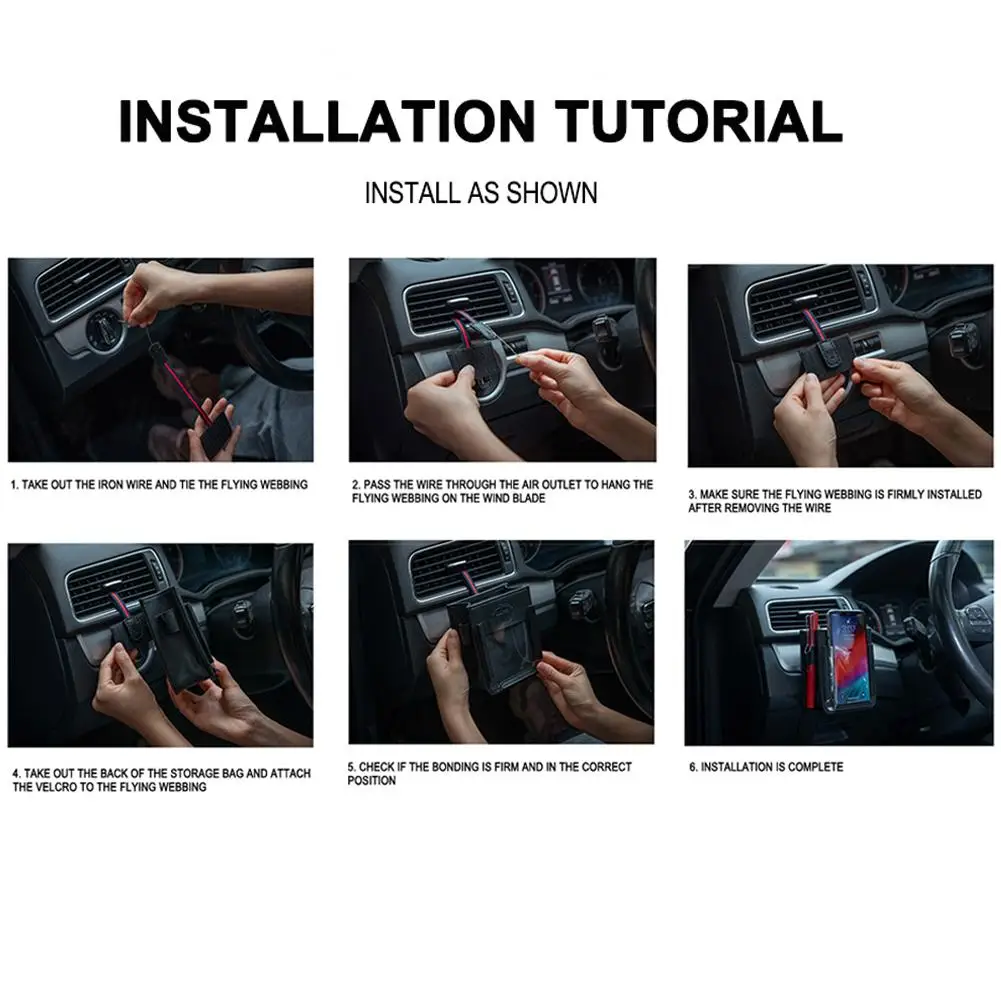 INSTALLATION TUTORIAL

INSTALL AS SHOWN

1. TAKE OUT THE IRON WIRE AND TIE THE FLYING WEBBING

2. PASS THE WIRE THROUGH THE AIR OUTLET TO HANG THE FLYING WEBBING ON THE WIND BLADE

3. MAKE SURE THE FLYING WEBBING IS FIRMLY INSTALLED AFTER REMOVING THE WIRE

4. TAKE OUT THE BACK OF THE STORAGE BAG AND ATTACH THE VELCRO TO THE FLYING WEBBING

5. CHECK IF THE BONDING IS FIRM AND IN THE CORRECT POSITION

6. INSTALLATION IS COMPLETE