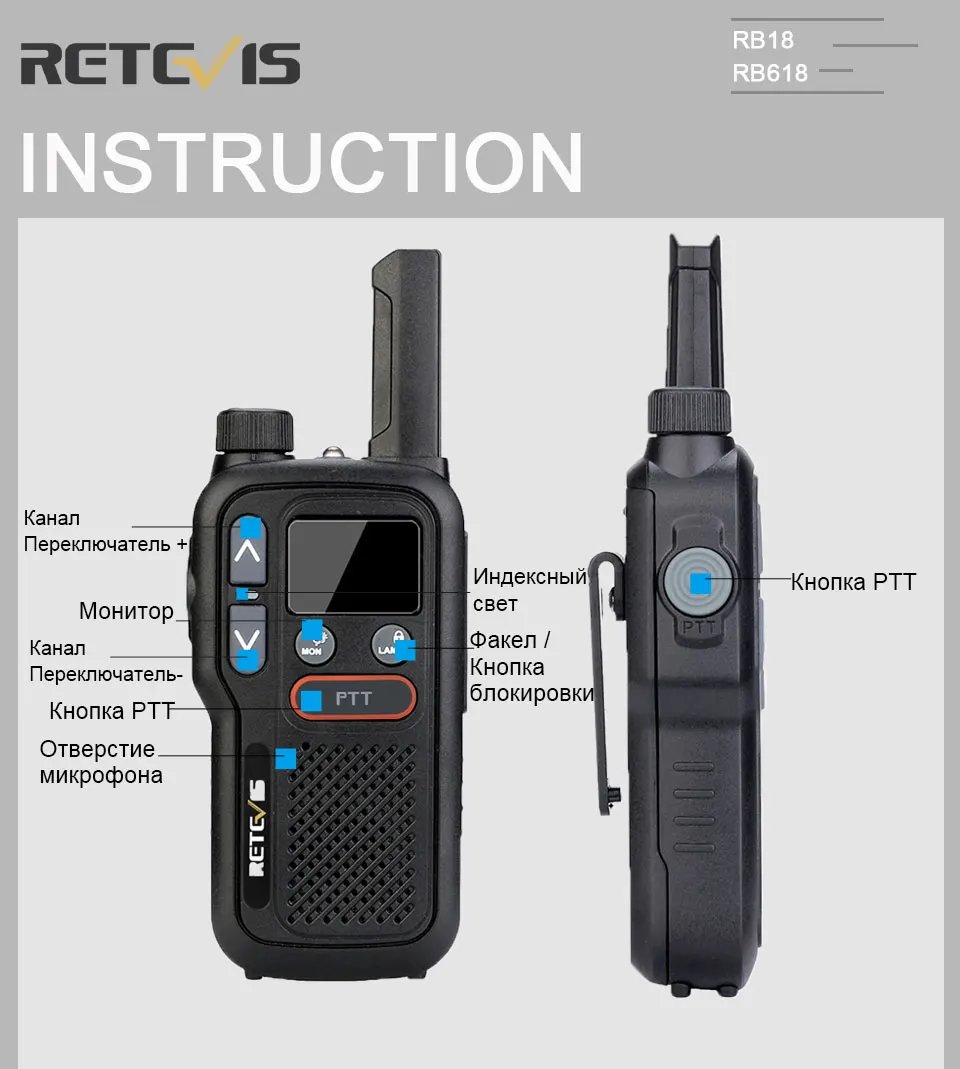 RETEVIS

RB18
RB618

INSTRUCTION

Канал Переключатель +

Монитор

Канал Переключатель-

Кнопка PTT

Отверстие микрофона

Индексный свет

Факел / Кнопка блокировки

MON

LAMP

PTT

RETEVIS

Кнопка PTT

PTT