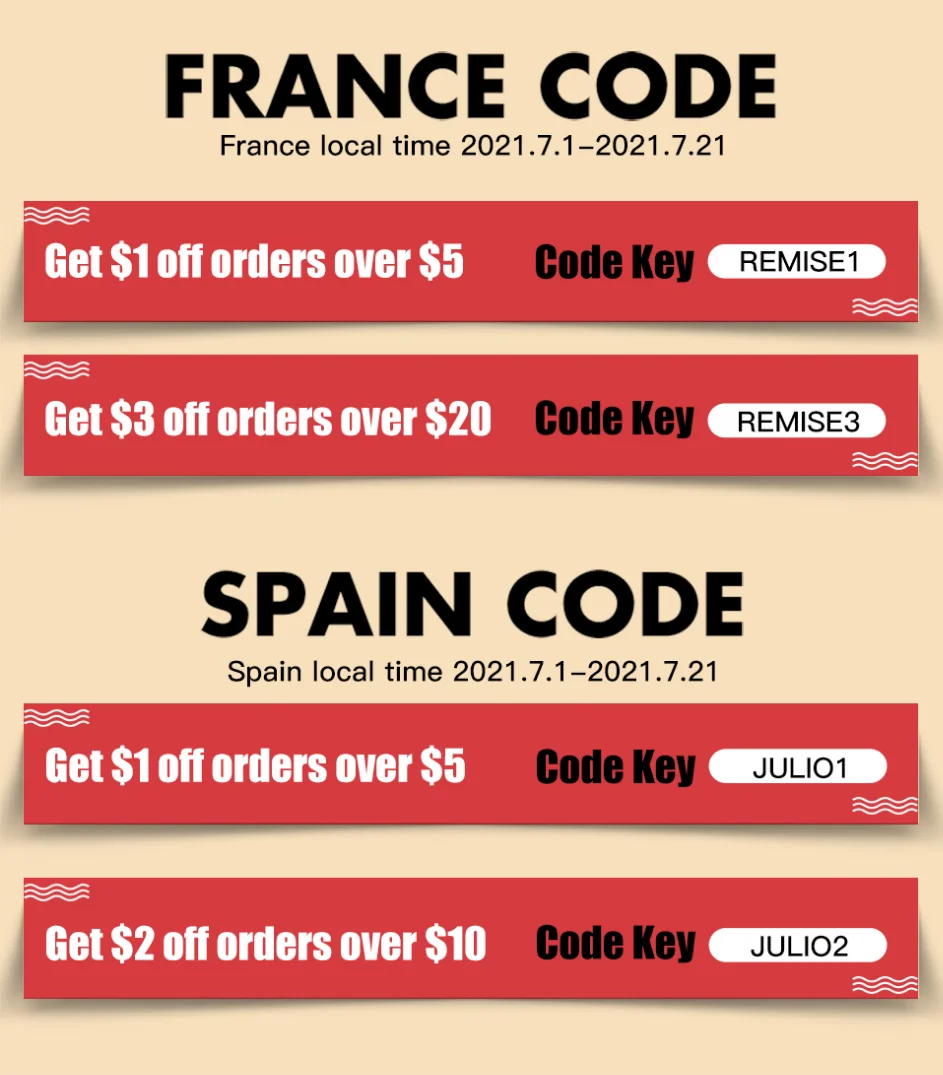 FRANCE CODE
France local time 2021.7.1-2021.7.21

Get $1 off orders over $5 Code Key REMISE1

Get $3 off orders over $20 Code Key REMISE3

SPAIN CODE
Spain local time 2021.7.1-2021.7.21

Get $1 off orders over $5 Code Key JULIO1

Get $2 off orders over $10 Code Key JULIO2