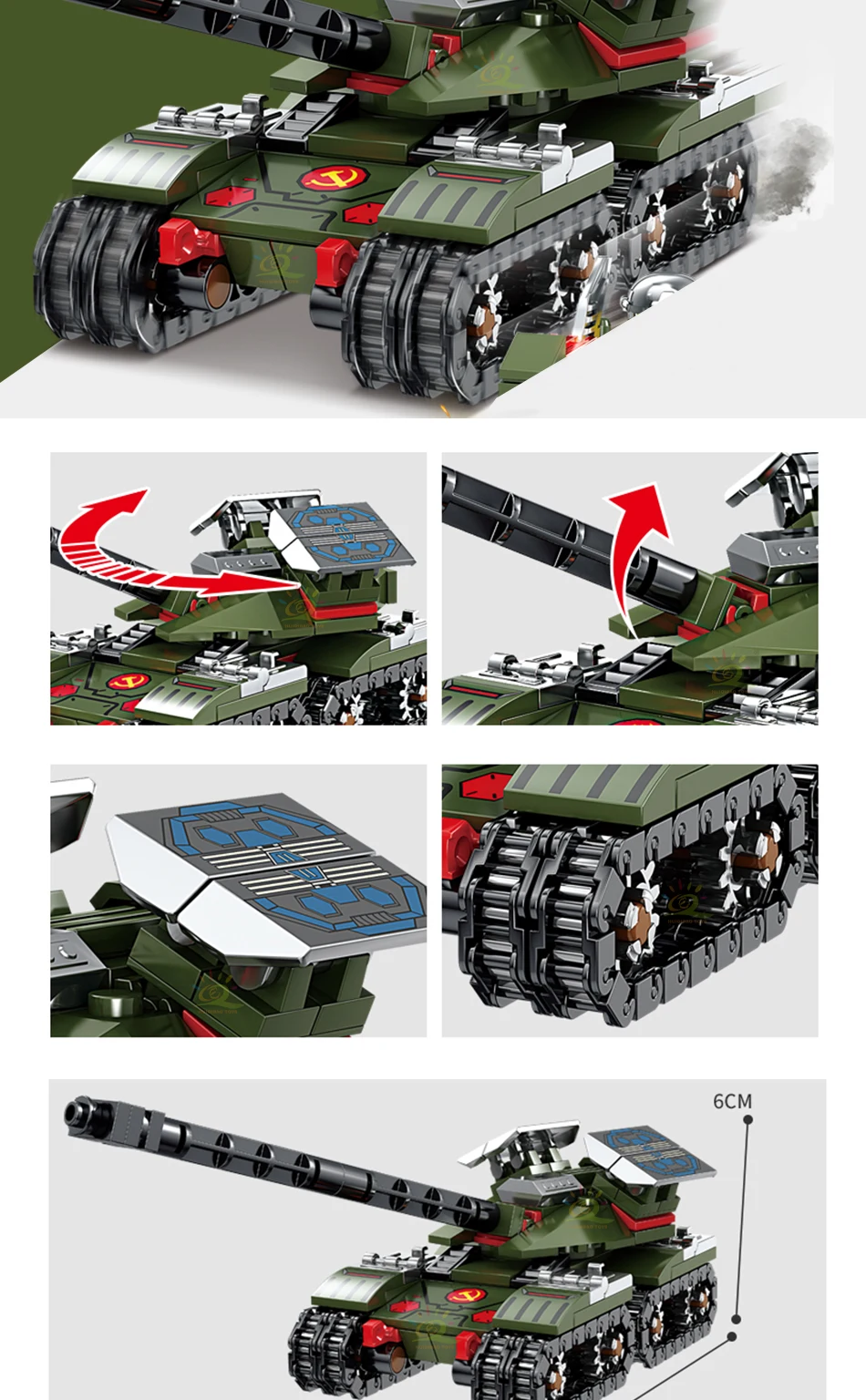 6CM