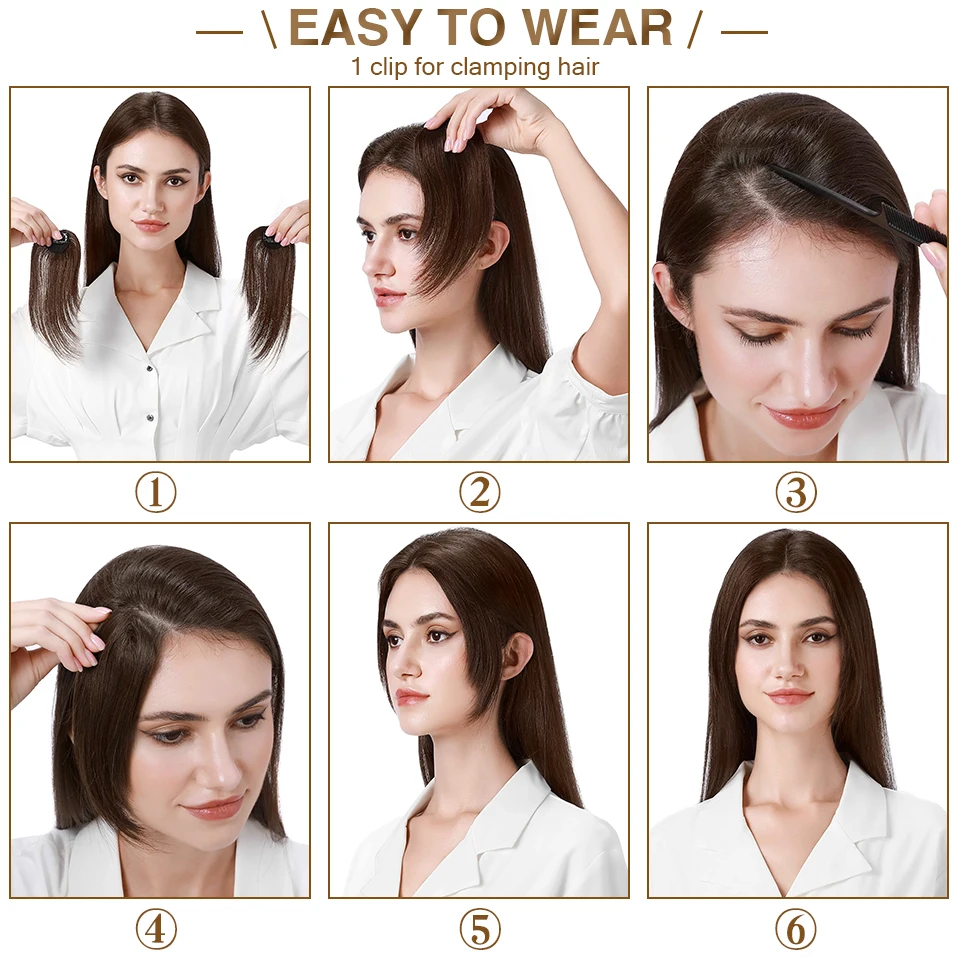 — \ EASY TO WEAR / —
1 clip for clamping hair

①

②

③

④

⑤

⑥