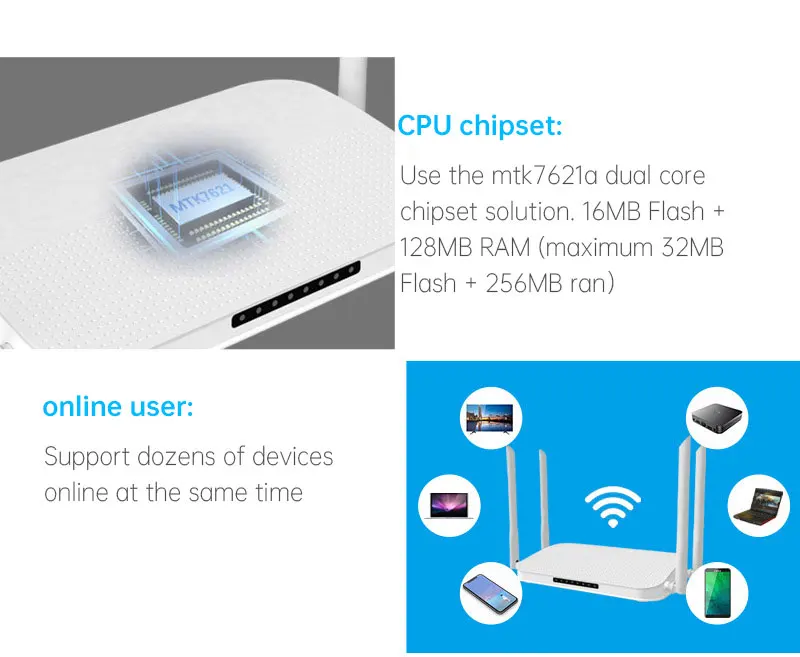 MTK7621

CPU chipset:

Use the mtk7621a dual core chipset solution. 16MB Flash + 128MB RAM (maximum 32MB Flash + 256MB ran)

online user:

Support dozens of devices online at the same time