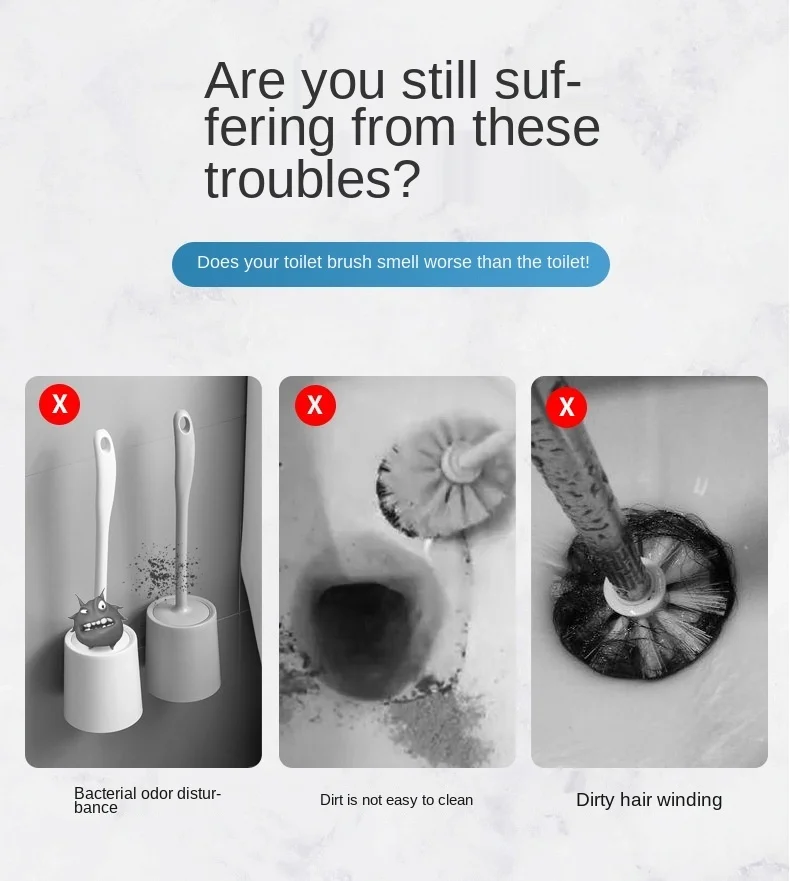 Are you still suffering from these troubles?

Does your toilet brush smell worse than the toilet!

X

X

X

Bacterial odor disturbance

Dirt is not easy to clean

Dirty hair winding