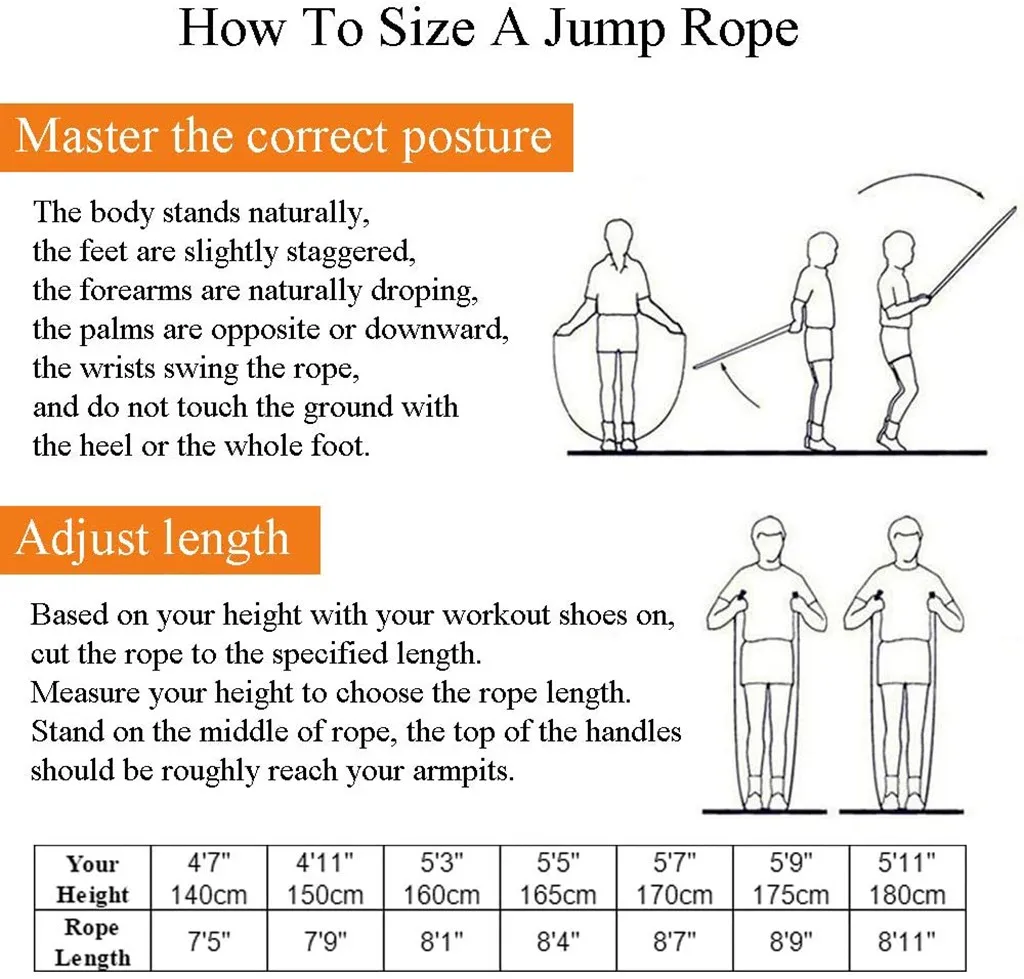 How To Size A Jump Rope

Master the correct posture

The body stands naturally,
the feet are slightly staggered,
the forearms are naturally droping,
the palms are opposite or downward,
the wrists swing the rope,
and do not touch the ground with
the heel or the whole foot.

Adjust length

Based on your height with your workout shoes on,
cut the rope to the specified length.
Measure your height to choose the rope length.
Stand on the middle of rope, the top of the handles
should be roughly reach your armpits.

| Your Height | 4'7" 140cm | 4'11" 150cm | 5'3" 160cm | 5'5" 165cm | 5'7" 170cm | 5'9" 175cm | 5'11" 180cm |
|---|---|---|---|---|---|---|---|
| Rope Length | 7'5" | 7'9" | 8'1" | 8'4" | 8'7" | 8'9" | 8'11" |