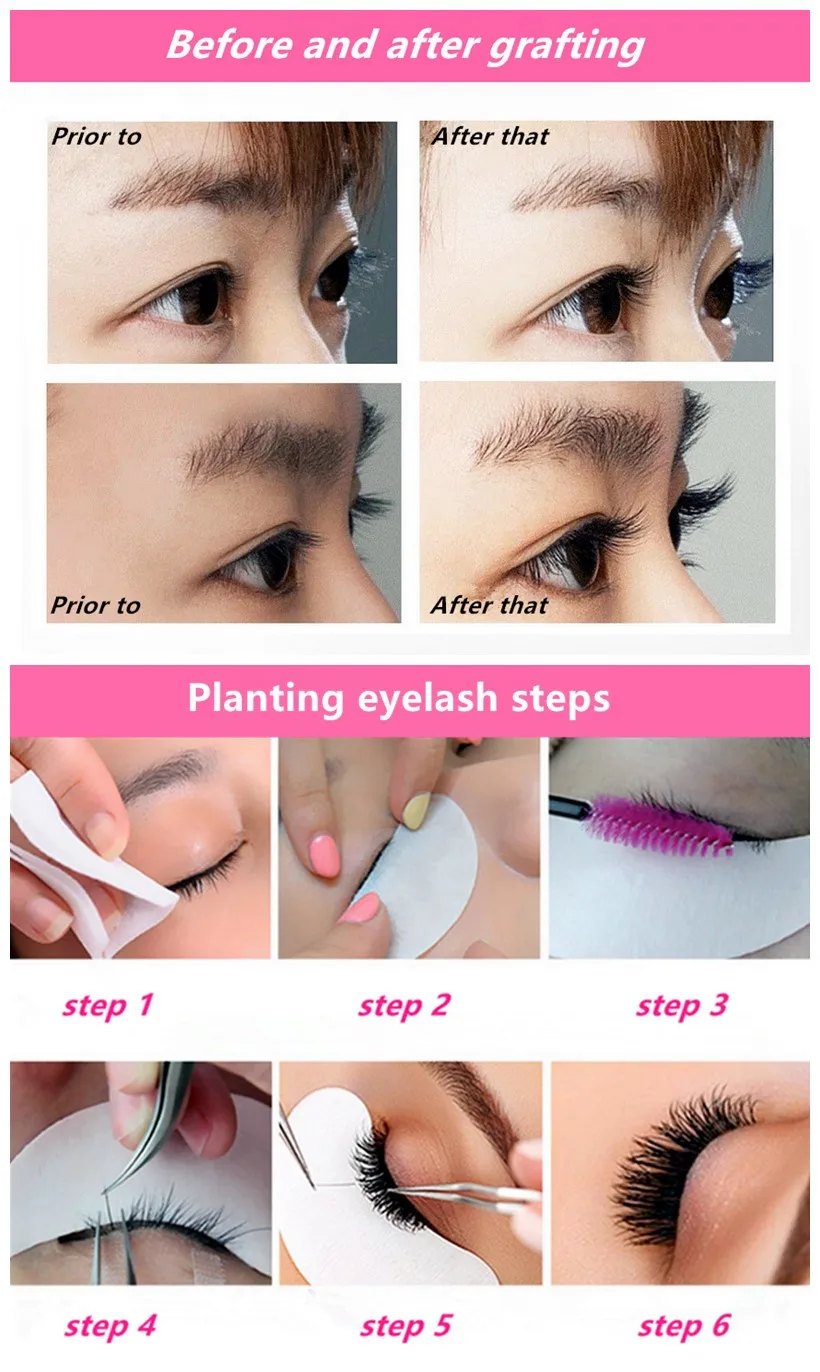 Before and after grafting

Prior to

After that

Prior to

After that

Planting eyelash steps

step 1

step 2

step 3

step 4

step 5

step 6