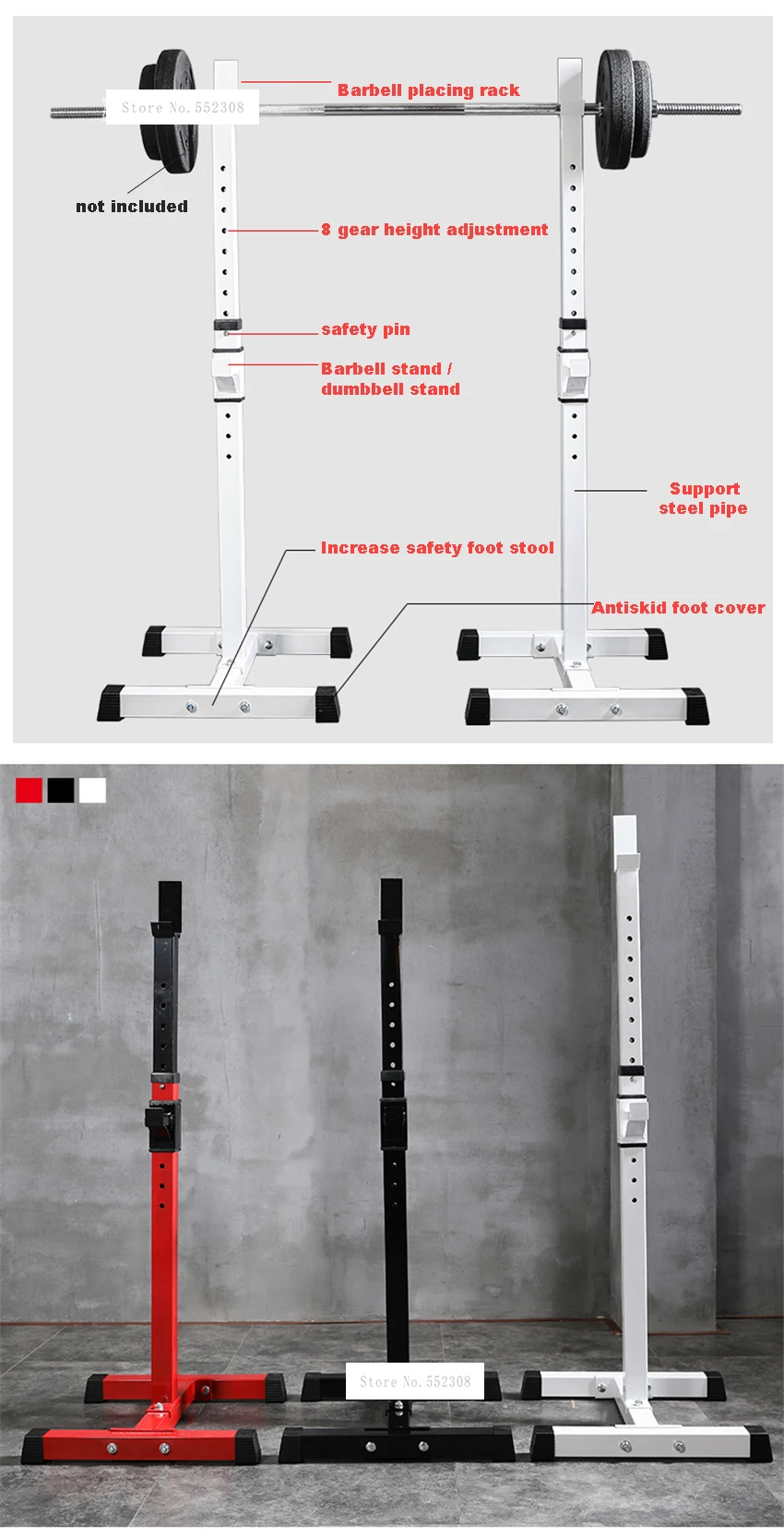 Store No. 552308

Barbell placing rack

not included

8 gear height adjustment

safety pin

Barbell stand / dumbbell stand

Support steel pipe

Increase safety foot stool

Antiskid foot cover

Store No. 552308