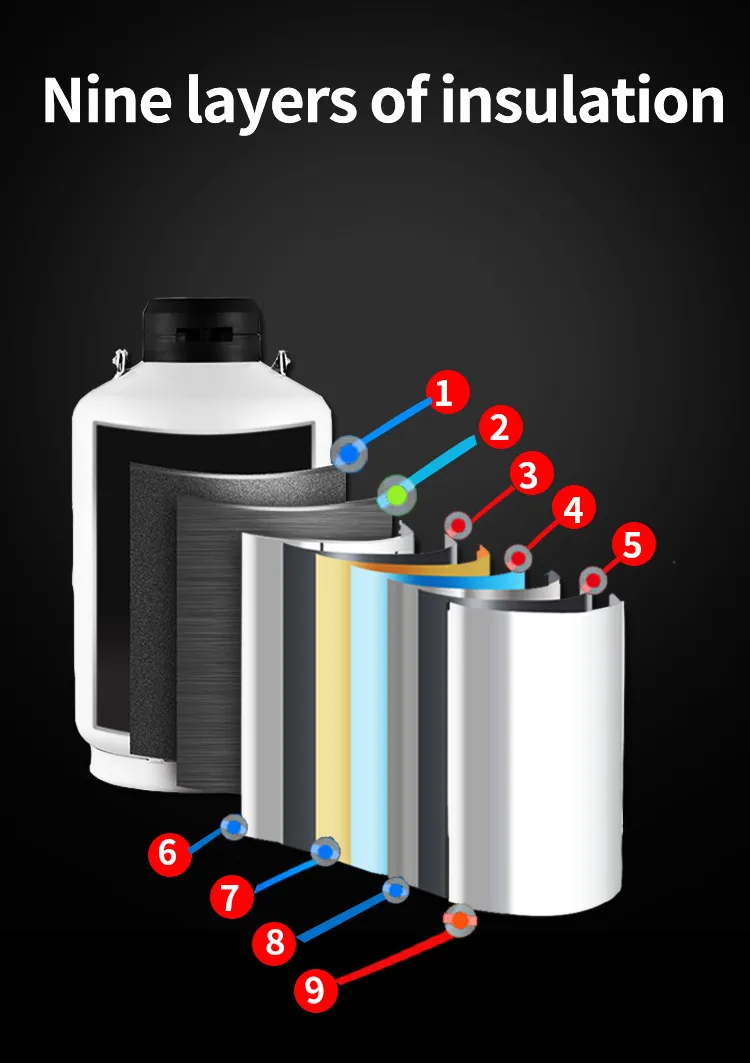 Nine layers of insulation

1
2
3
4
5
6
7
8
9