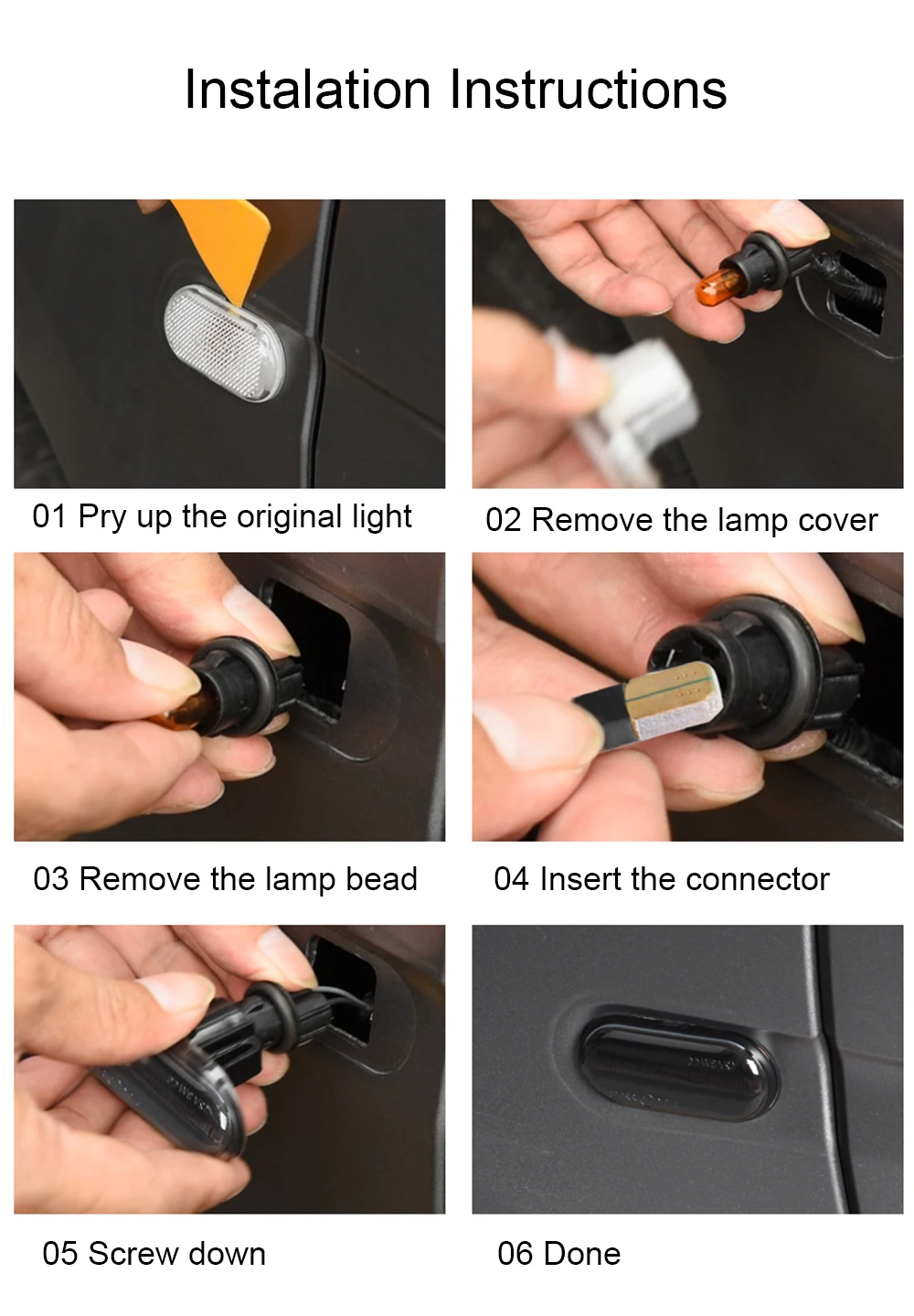 Instalation Instructions

01 Pry up the original light

02 Remove the lamp cover

03 Remove the lamp bead

04 Insert the connector

05 Screw down

06 Done