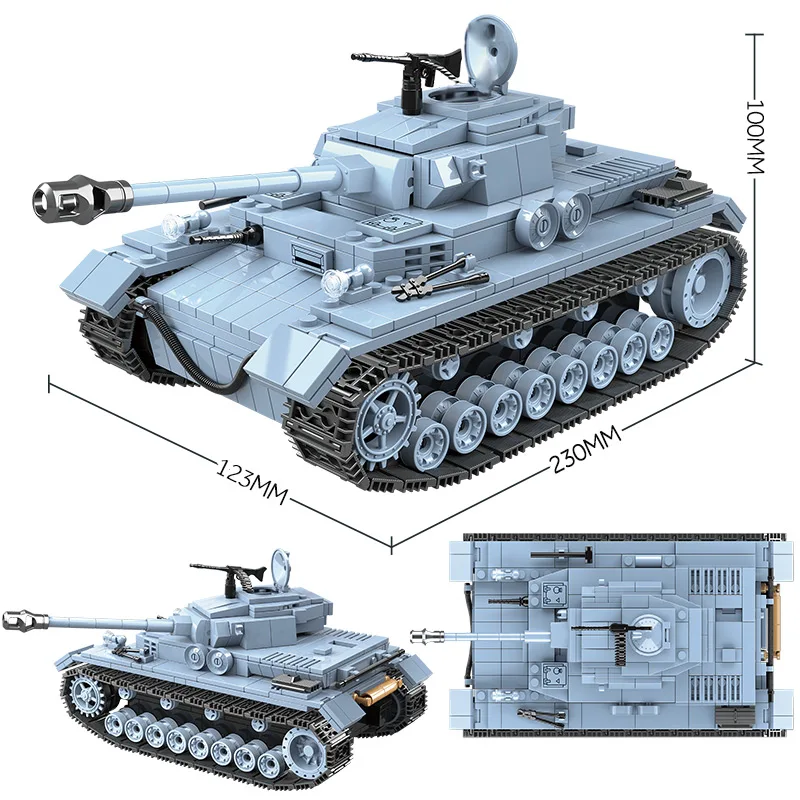 100MM

123MM

230MM