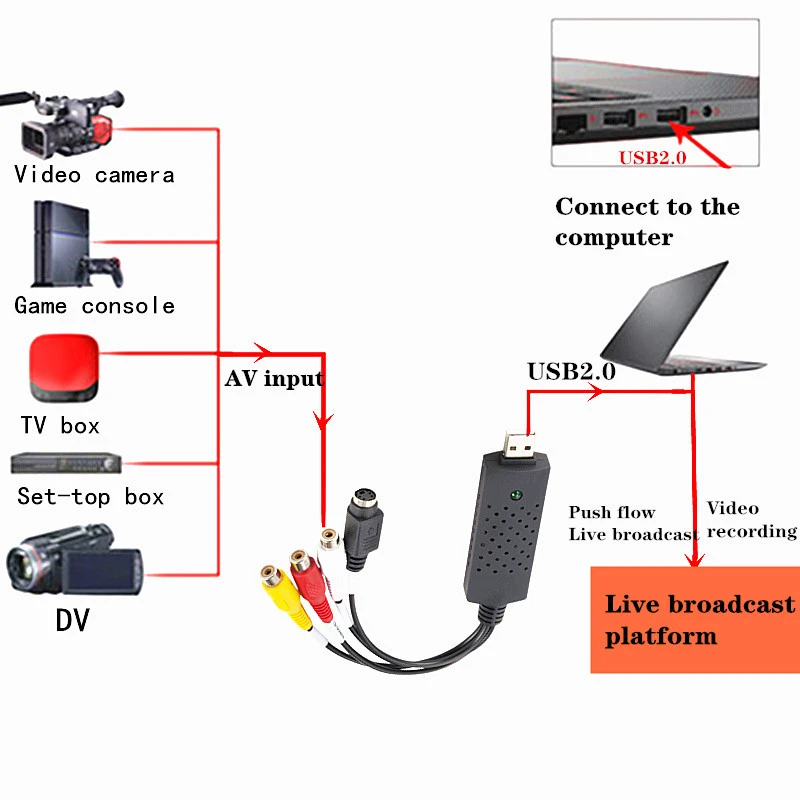 Video camera

Game console

TV box

Set-top box

DV

AV input

USB2.0

Connect to the computer

USB2.0

Push flow
Live broadcast

Video recording

Live broadcast platform