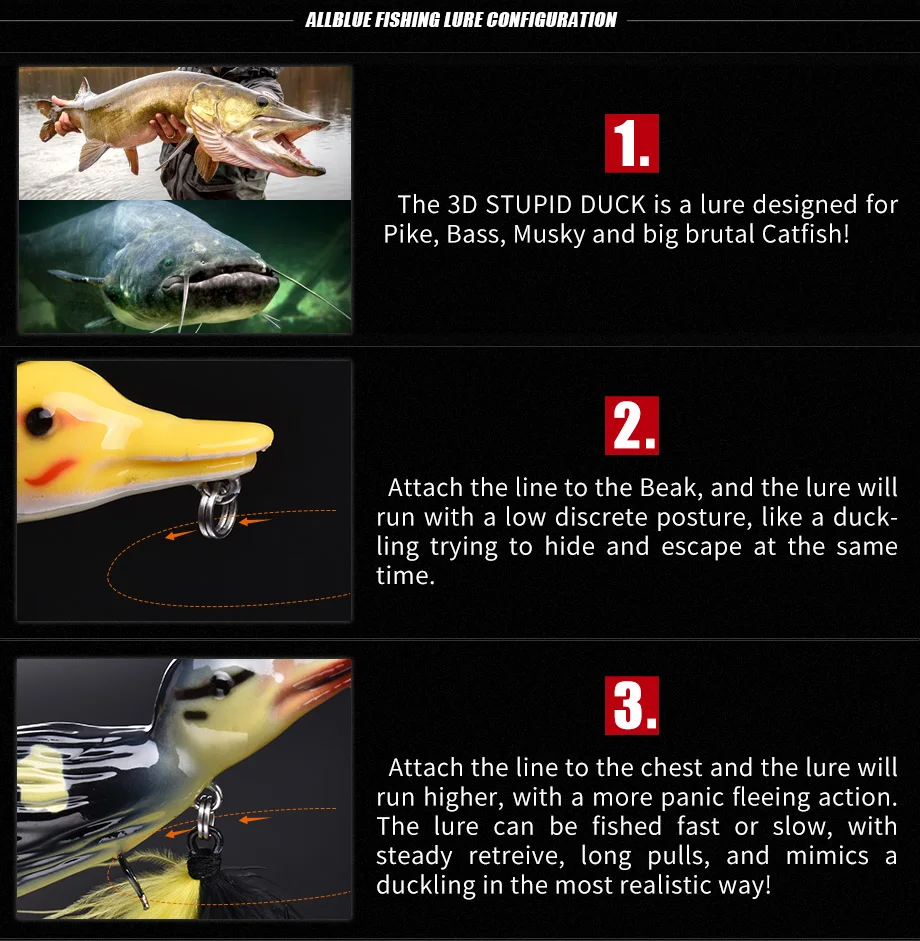 ALLBLUE FISHING LURE CONFIGURATION

1.

The 3D STUPID DUCK is a lure designed for Pike, Bass, Musky and big brutal Catfish!

2.

Attach the line to the Beak, and the lure will run with a low discrete posture, like a duckling trying to hide and escape at the same time.

3.

Attach the line to the chest and the lure will run higher, with a more panic fleeing action. The lure can be fished fast or slow, with steady retreive, long pulls, and mimics a duckling in the most realistic way!