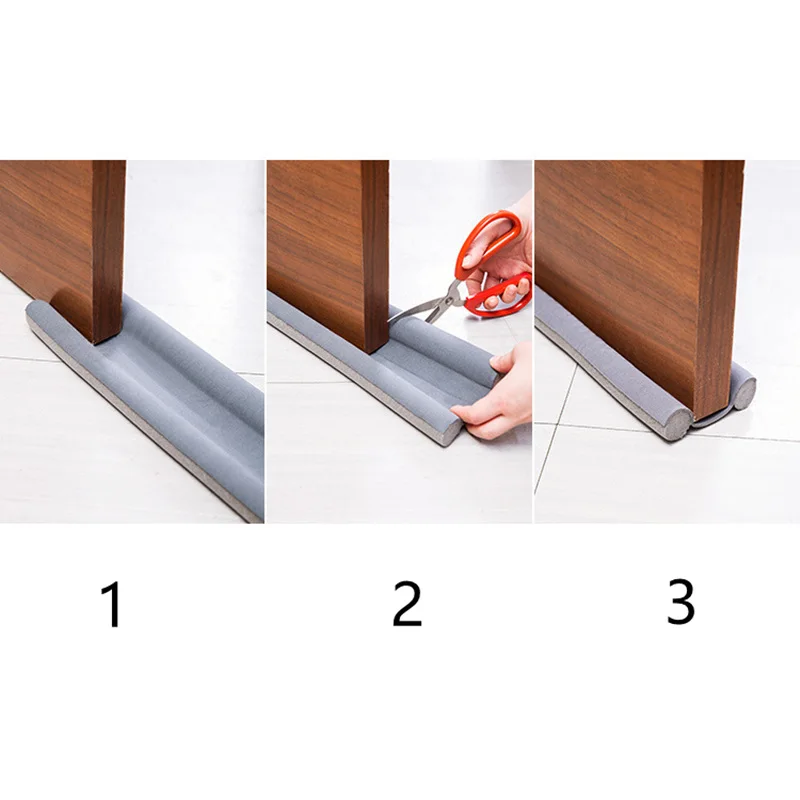 1

2

3