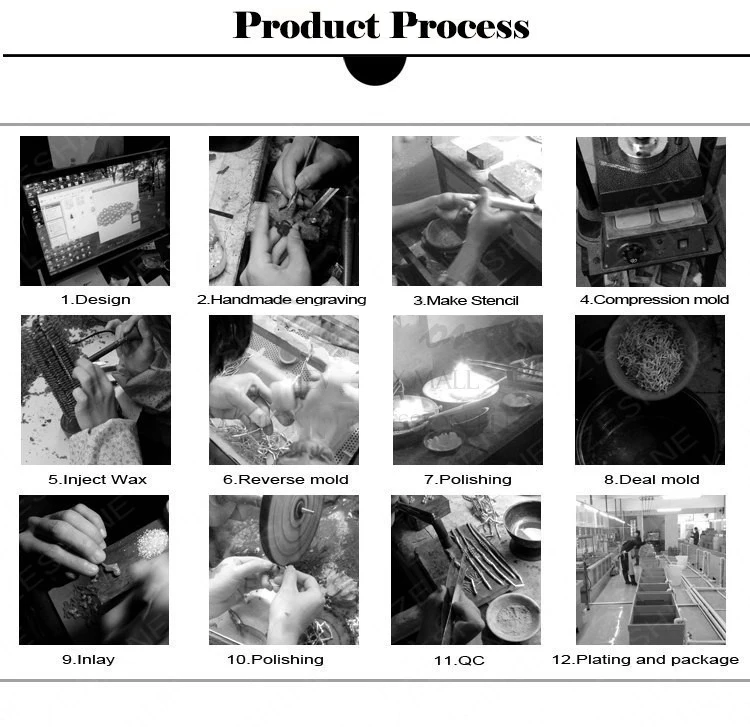 Product Process

1.Design

2.Handmade engraving

3.Make Stencil

4.Compression mold

5.Inject Wax

6.Reverse mold

7.Polishing

8.Deal mold

9.Inlay

10.Polishing

11.QC

12.Plating and package