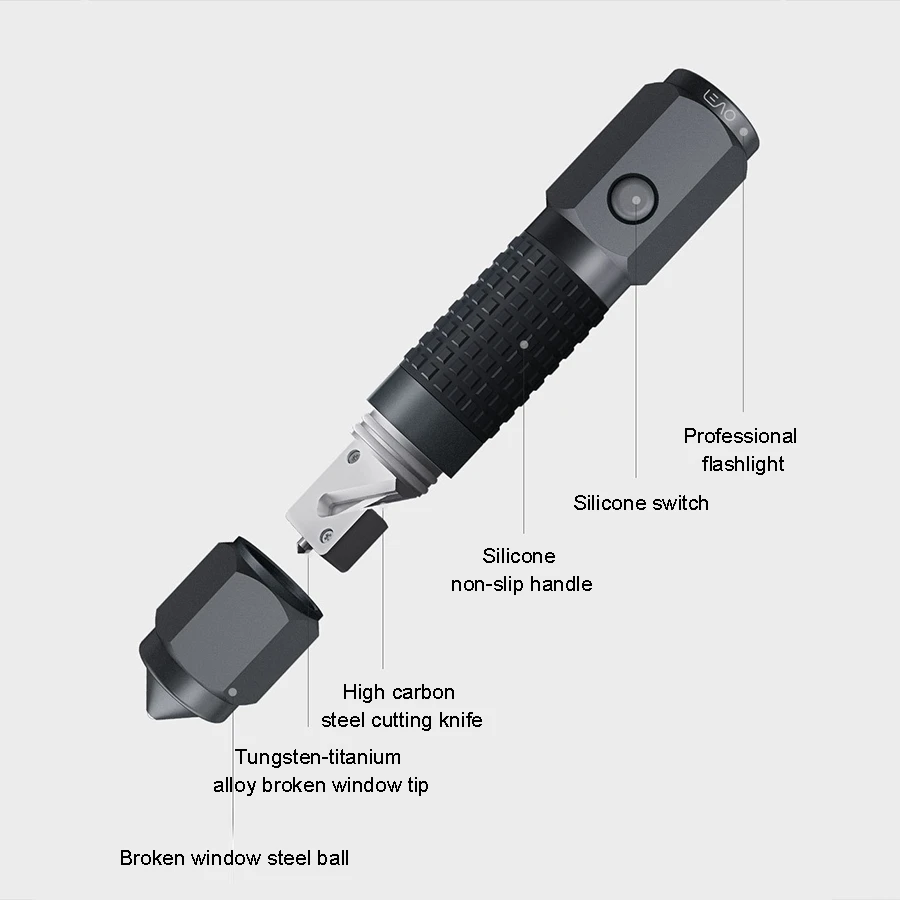 LEAO

Professional flashlight

Silicone switch

Silicone non-slip handle

High carbon steel cutting knife

Tungsten-titanium alloy broken window tip

Broken window steel ball