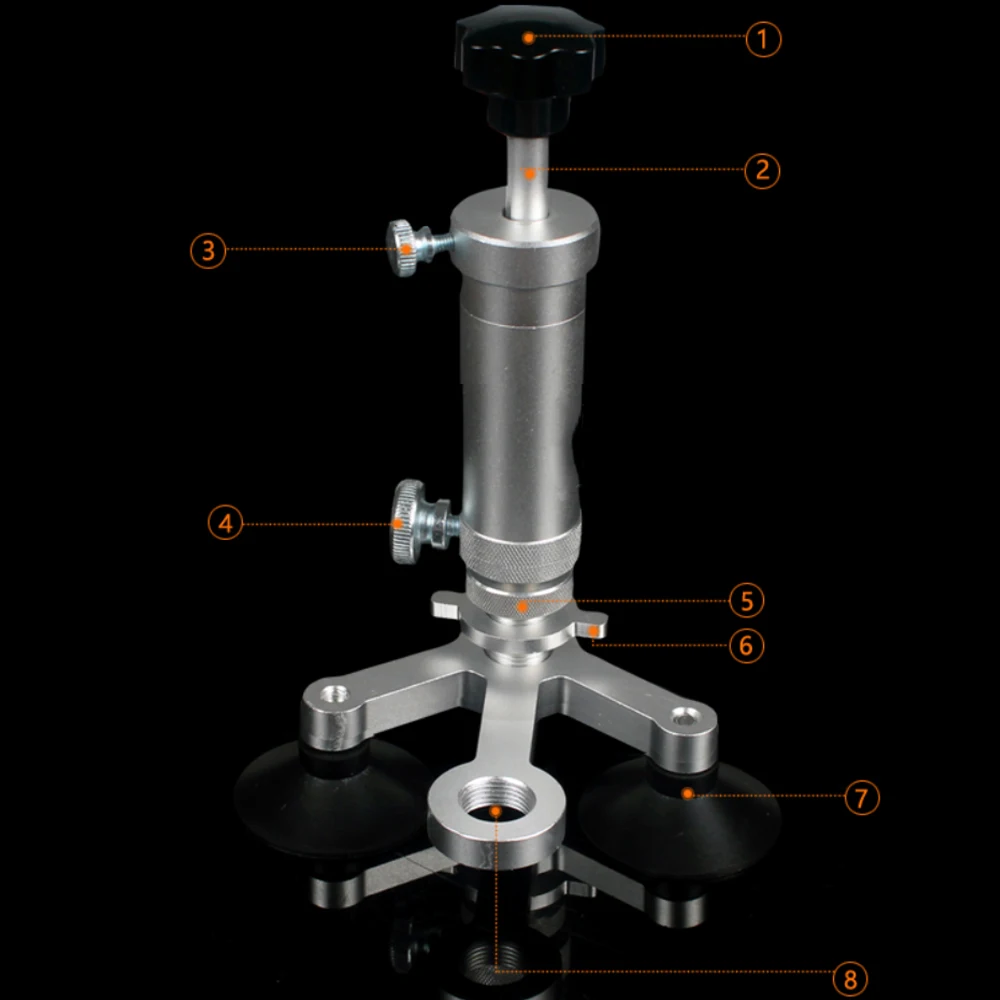 1
2
3
4
5
6
7
8