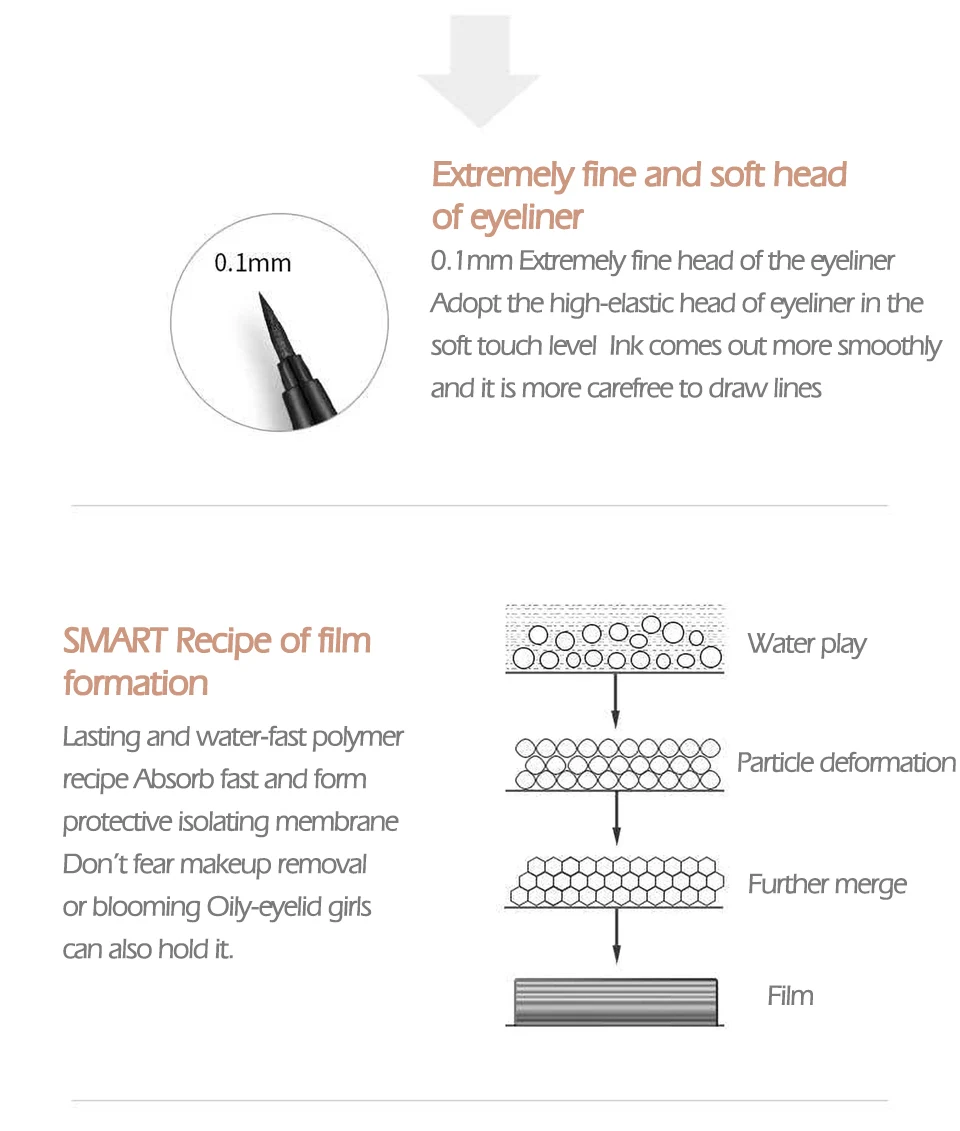 0.1mm

Extremely fine and soft head of eyeliner

0.1mm Extremely fine head of the eyeliner Adopt the high-elastic head of eyeliner in the soft touch level Ink comes out more smoothly and it is more carefree to draw lines

SMART Recipe of film formation

Lasting and water-fast polymer recipe Absorb fast and form protective isolating membrane Don't fear makeup removal or blooming Oily-eyelid girls can also hold it.

Water play

Particle deformation

Further merge

Film