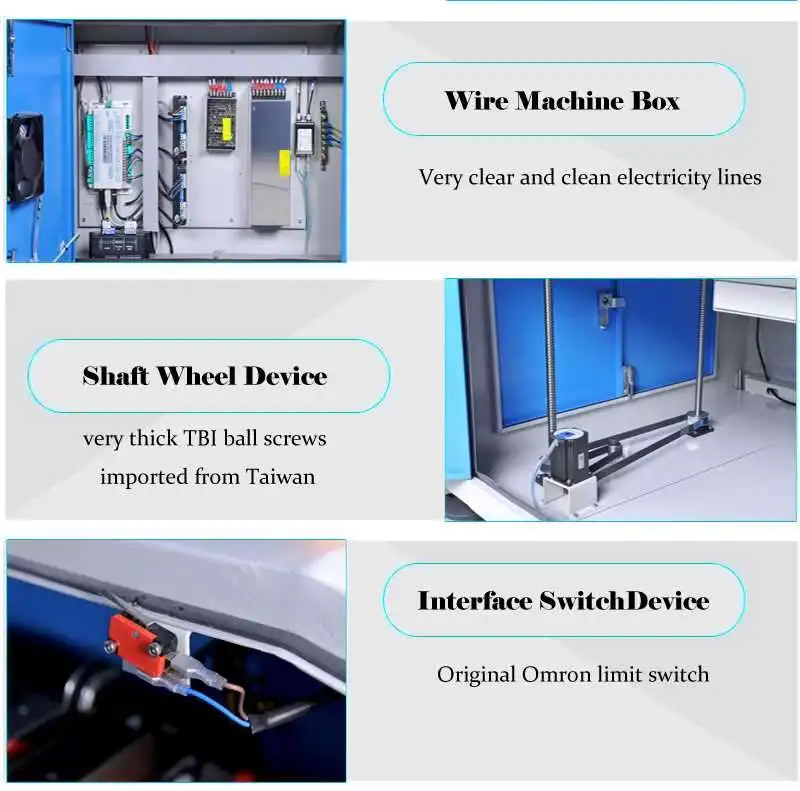 Wire Machine Box

Very clear and clean electricity lines

Shaft Wheel Device

very thick TBI ball screws imported from Taiwan

Interface SwitchDevice

Original Omron limit switch