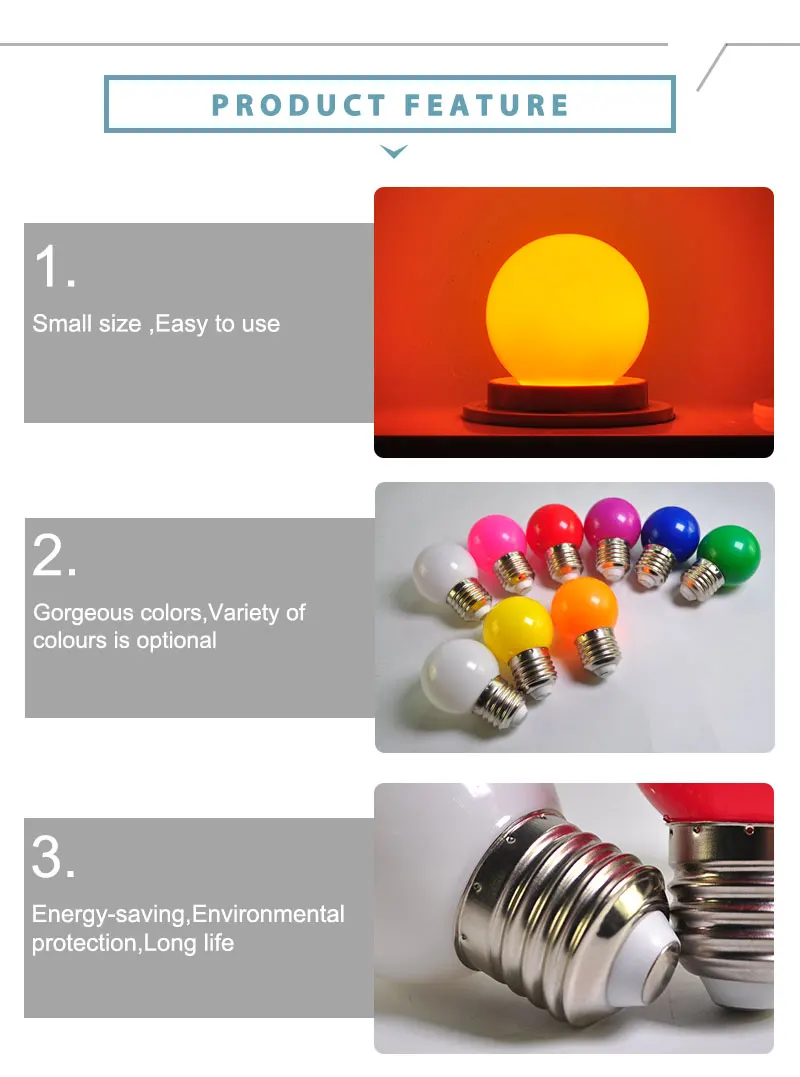 PRODUCT FEATURE

1.

Small size ,Easy to use

2.

Gorgeous colors,Variety of colours is optional

3.

Energy-saving,Environmental protection,Long life