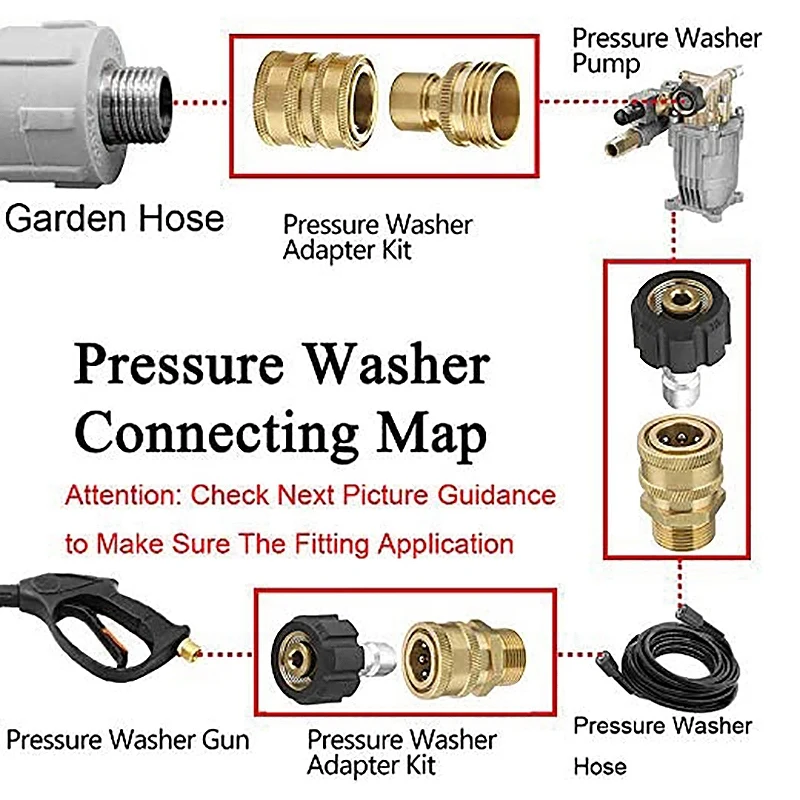 Pressure Washer Pump

Garden Hose

Pressure Washer Adapter Kit

Pressure Washer Connecting Map

Attention: Check Next Picture Guidance to Make Sure The Fitting Application

Pressure Washer Gun

Pressure Washer Adapter Kit

Pressure Washer Hose