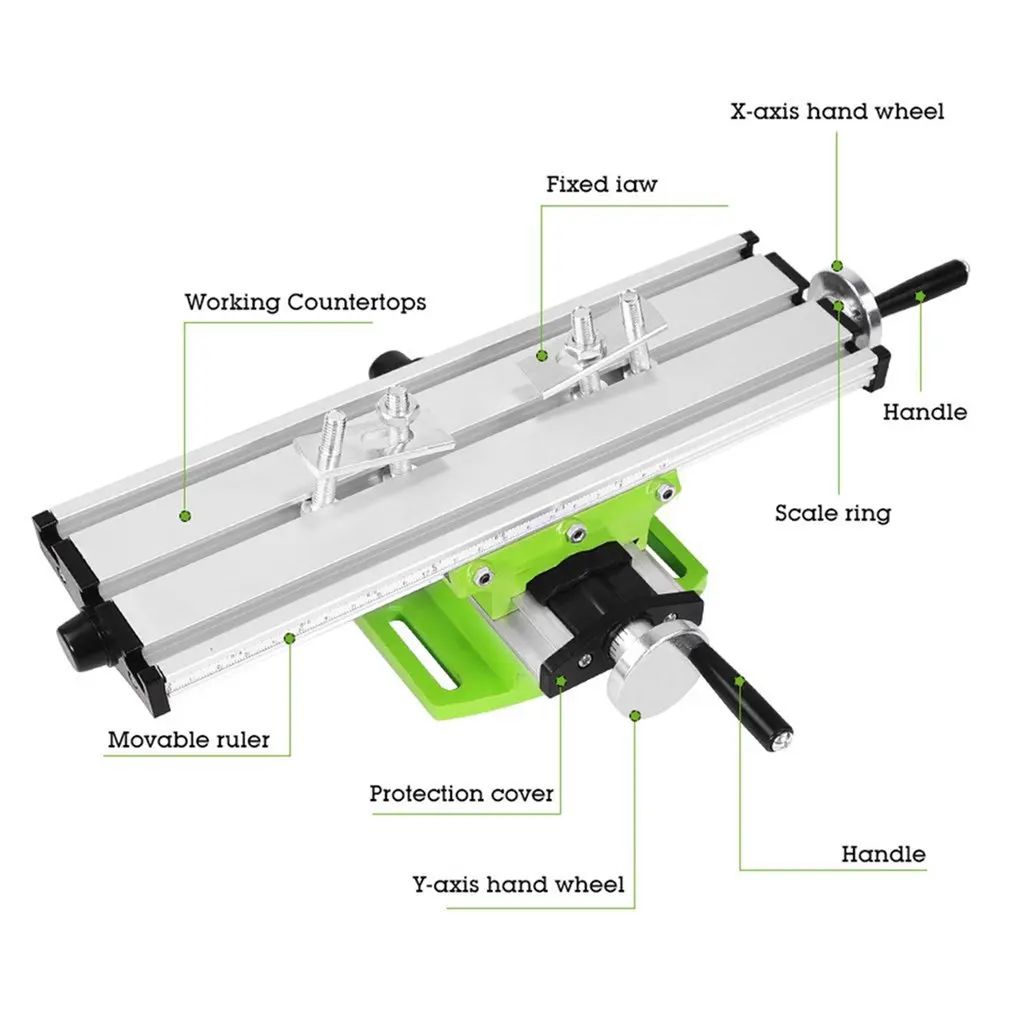 X-axis hand wheel

Fixed iaw

Working Countertops

Handle

Scale ring

Movable ruler

Protection cover

Handle

Y-axis hand wheel