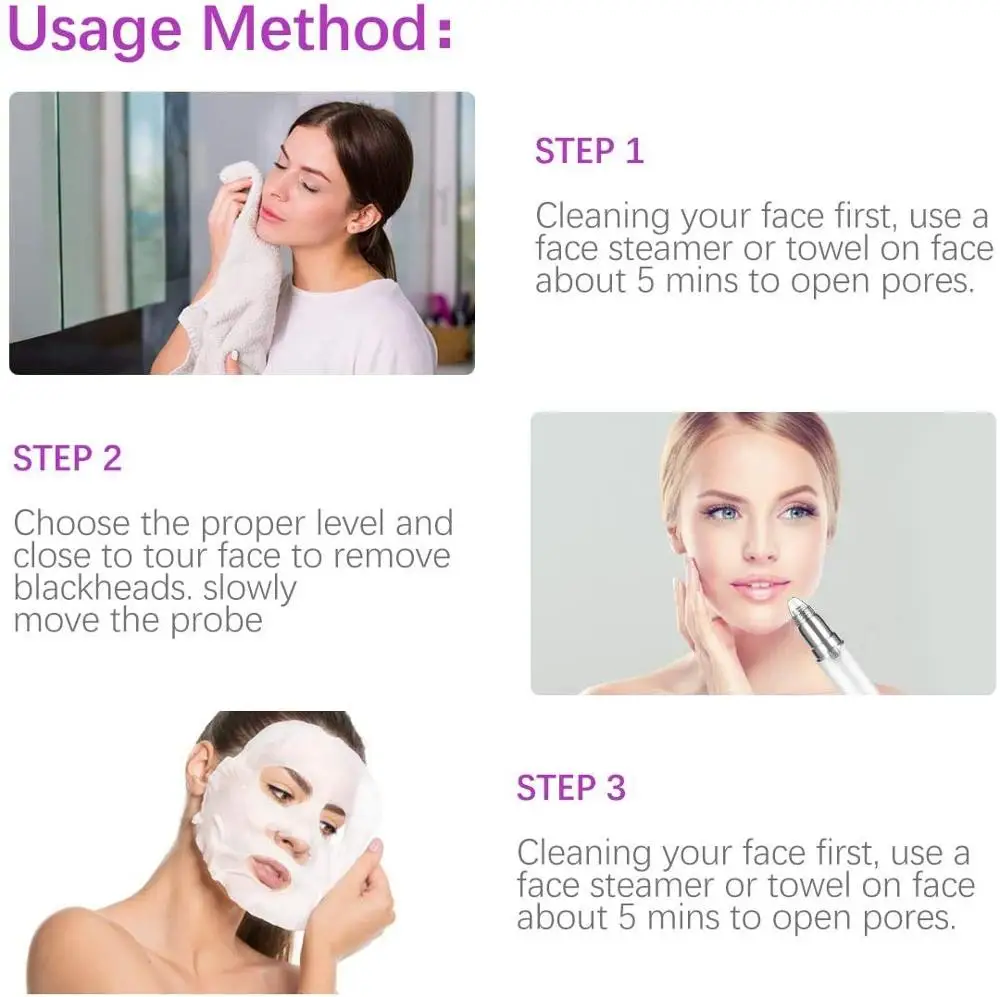 Usage Method:

STEP 1

Cleaning your face first, use a face steamer or towel on face about 5 mins to open pores.

STEP 2

Choose the proper level and close to tour face to remove blackheads. slowly move the probe

STEP 3

Cleaning your face first, use a face steamer or towel on face about 5 mins to open pores.