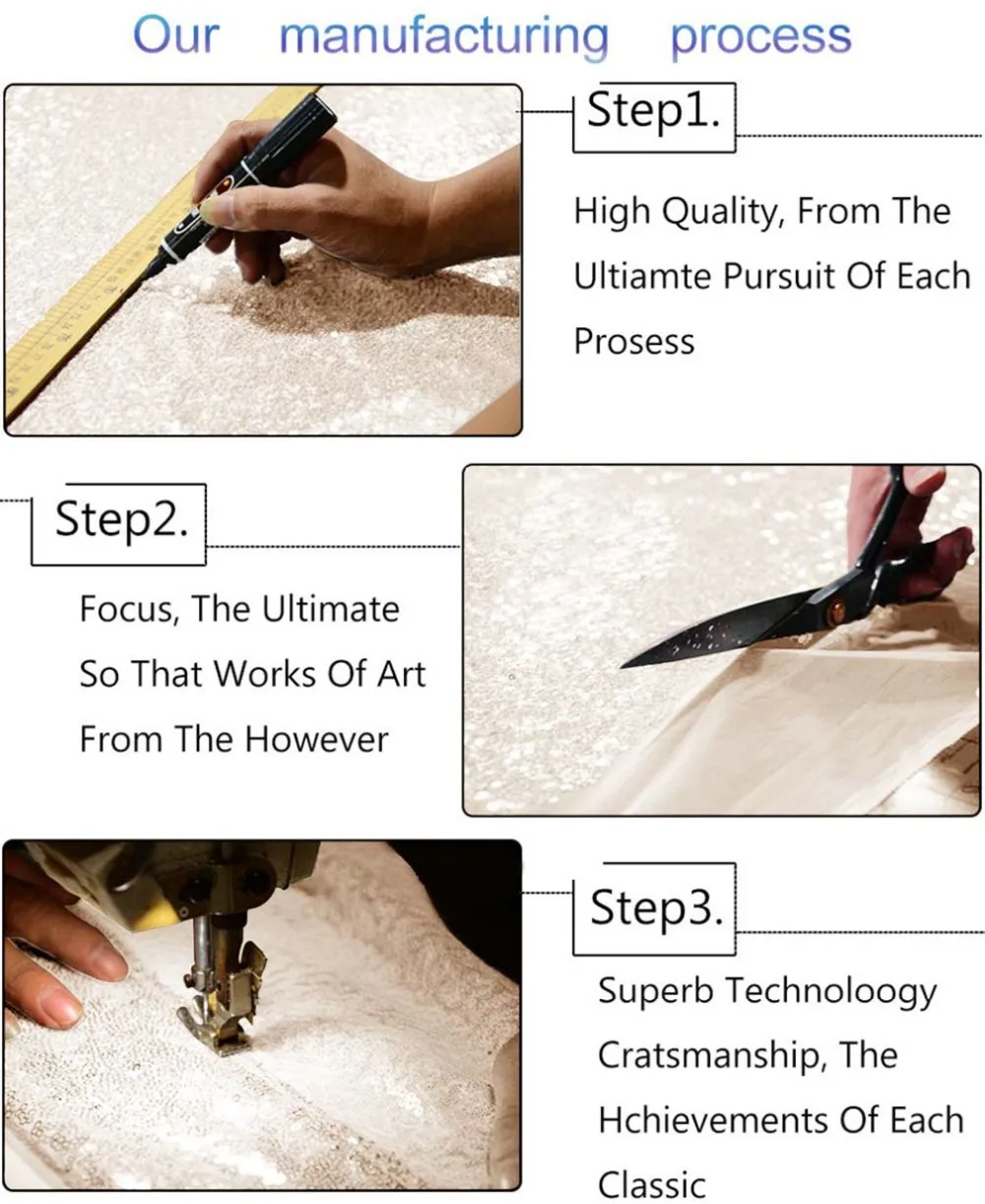 Our manufacturing process

Step1.

High Quality, From The Ultiamte Pursuit Of Each Prosess

Step2.

Focus, The Ultimate So That Works Of Art From The However

Step3.

Superb Technoloogy Cratsmanship, The Hchievements Of Each Classic