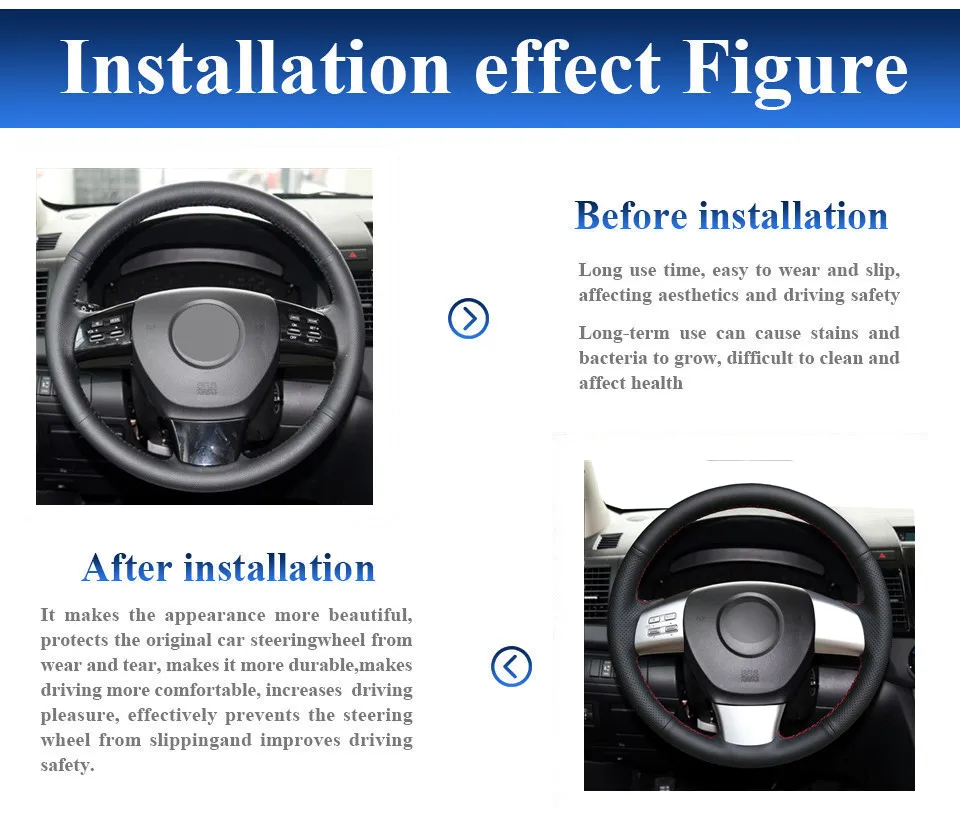 Installation effect Figure

Before installation

Long use time, easy to wear and slip, affecting aesthetics and driving safety

Long-term use can cause stains and bacteria to grow, difficult to clean and affect health

After installation

It makes the appearance more beautiful, protects the original car steeringwheel from wear and tear, makes it more durable,makes driving more comfortable, increases driving pleasure, effectively prevents the steering wheel from slippingand improves driving safety.