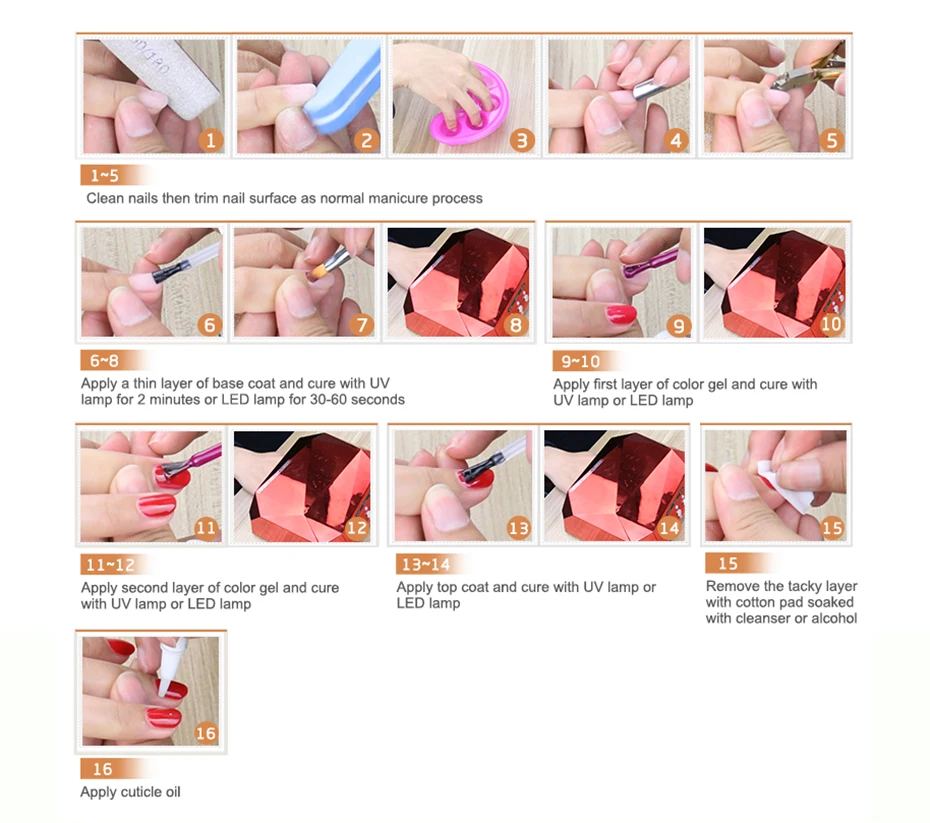 1 2 3 4 5

1~5
Clean nails then trim nail surface as normal manicure process

6 7 8

6~8
Apply a thin layer of base coat and cure with UV lamp for 2 minutes or LED lamp for 30-60 seconds

9 10

9~10
Apply first layer of color gel and cure with UV lamp or LED lamp

11 12

11~12
Apply second layer of color gel and cure with UV lamp or LED lamp

13 14

13~14
Apply top coat and cure with UV lamp or LED lamp

15

15
Remove the tacky layer with cotton pad soaked with cleanser or alcohol

16

16
Apply cuticle oil