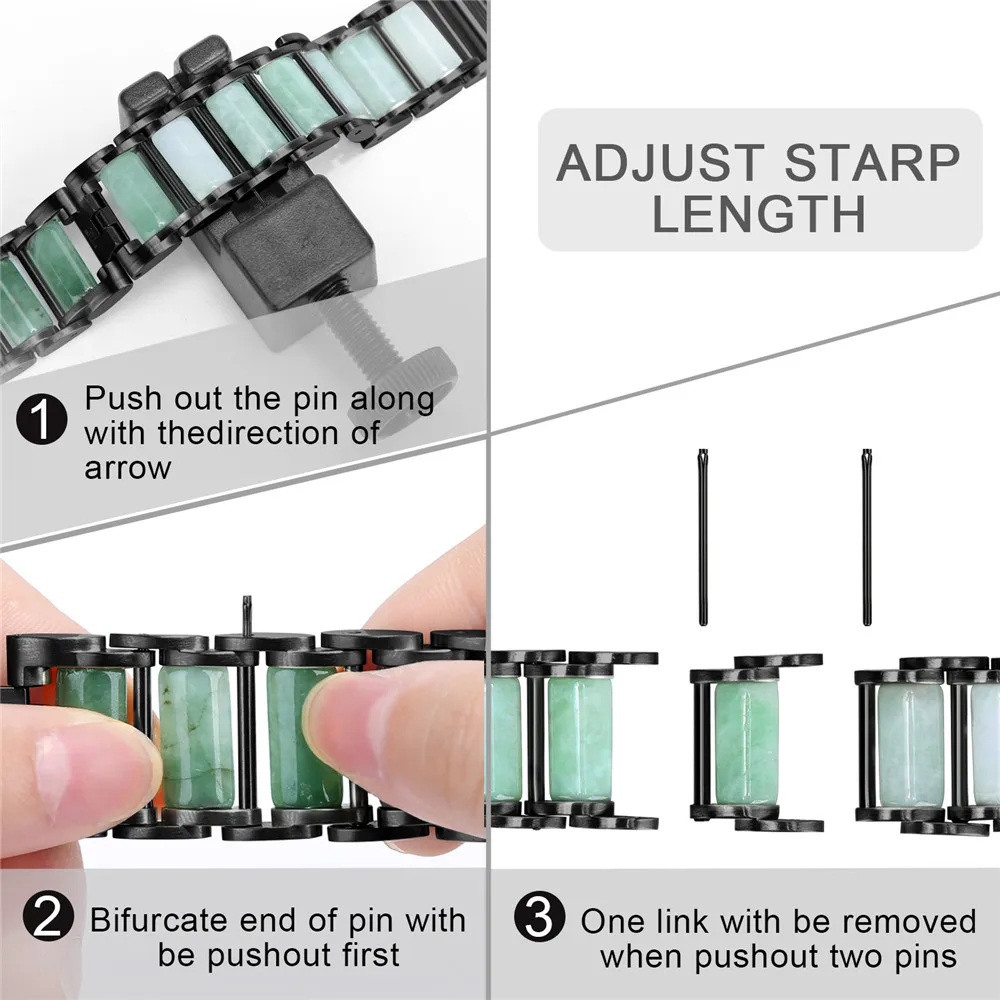 ADJUST STARP LENGTH

1 Push out the pin along with thedirection of arrow

2 Bifurcate end of pin with be pushout first

3 One link with be removed when pushout two pins