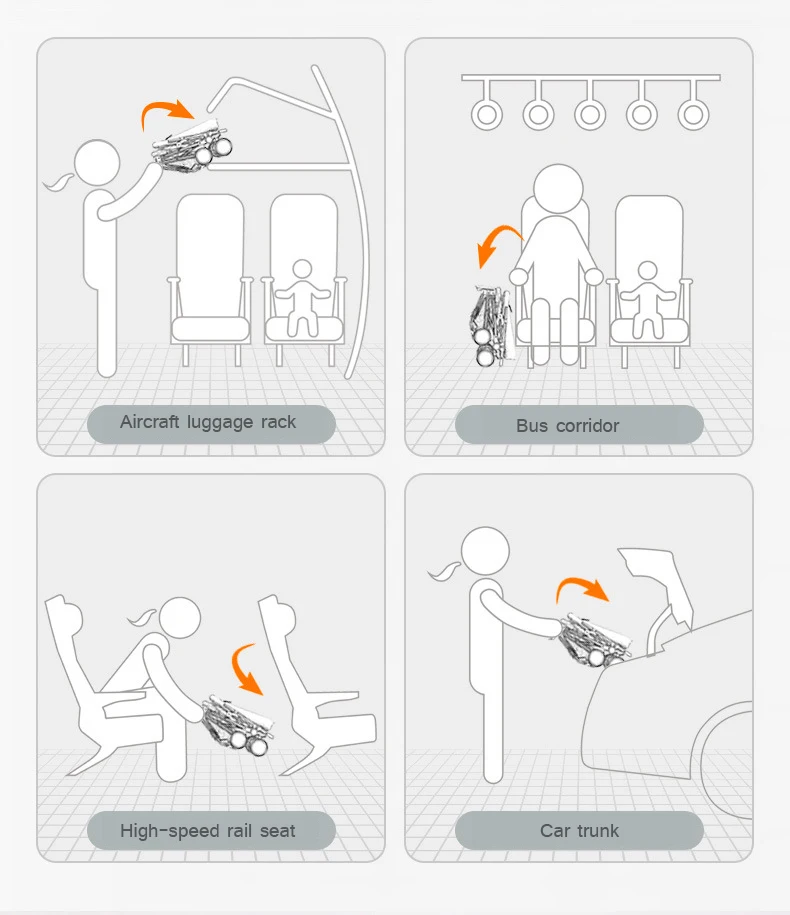 Aircraft luggage rack

Bus corridor

High-speed rail seat

Car trunk