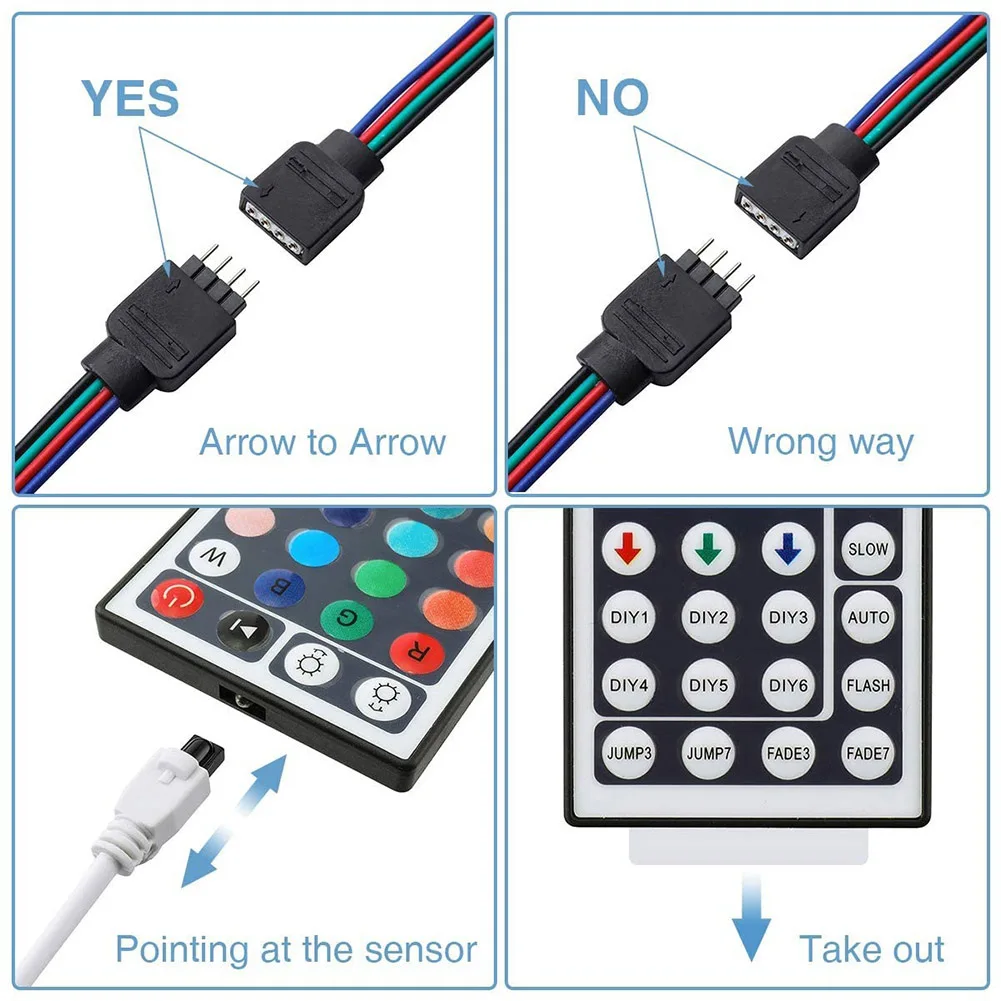 YES

Arrow to Arrow

NO

Wrong way

W
B
G
R

Pointing at the sensor

SLOW
DIY1
DIY2
DIY3
AUTO
DIY4
DIY5
DIY6
FLASH
JUMP3
JUMP7
FADE3
FADE7

Take out