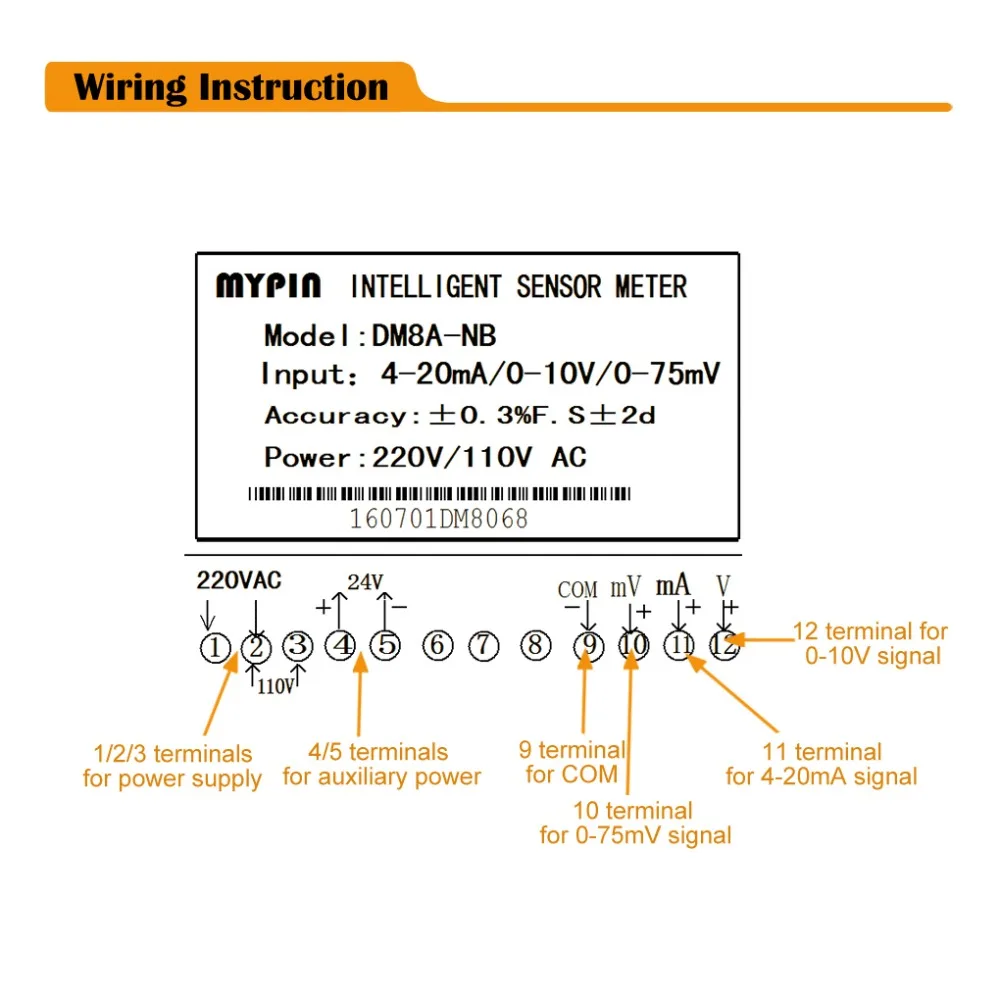 Wiring Instruction

MYPIN INTELLIGENT SENSOR METER

Model:DM8A-NB

Input: 4-20mA/0-10V/0-75mV

Accuracy:±0.3%F.S±2d

Power:220V/110V AC

160701DM8068

220VAC

24V

+ −

COM mV mA V

− + + +

① ② ③ ④ ⑤ ⑥ ⑦ ⑧ ⑨ ⑩ ⑪ ⑫

110V

12 terminal for 0-10V signal

1/2/3 terminals for power supply

4/5 terminals for auxiliary power

9 terminal for COM

10 terminal for 0-75mV signal

11 terminal for 4-20mA signal