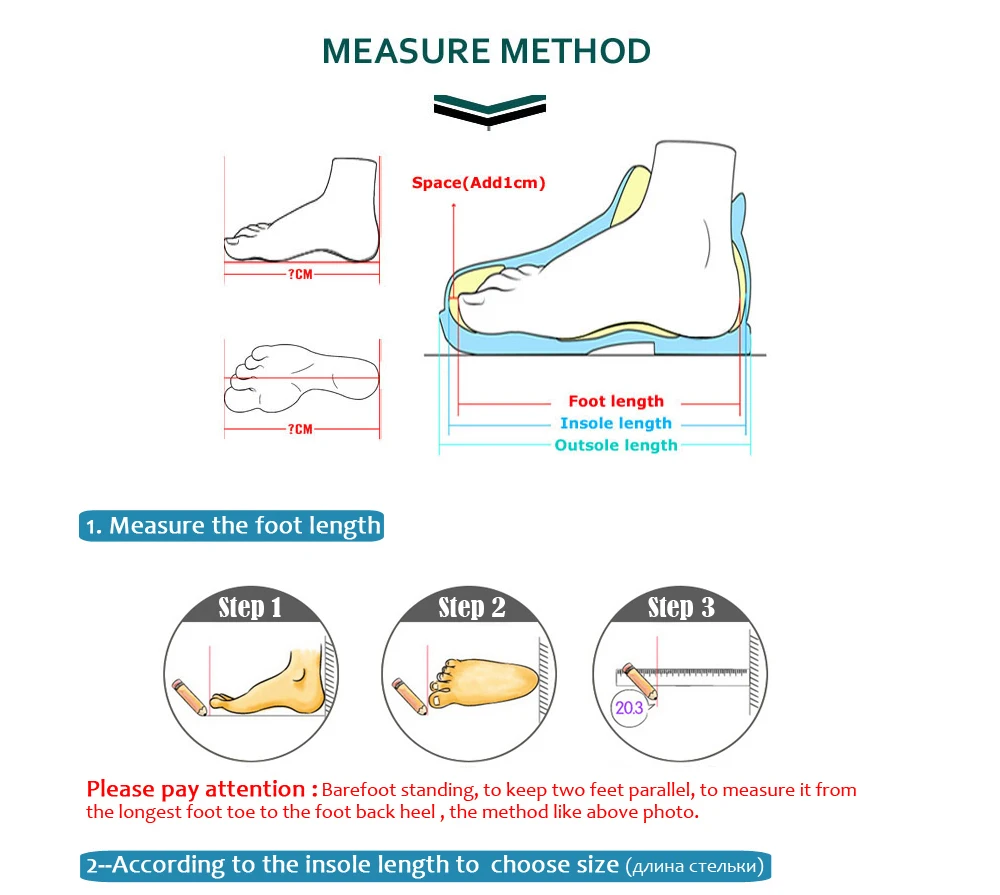 MEASURE METHOD

?CM

?CM

Space(Add1cm)

Foot length
Insole length
Outsole length

1. Measure the foot length

Step 1

Step 2

Step 3

20.3

Please pay attention : Barefoot standing, to keep two feet parallel, to measure it from the longest foot toe to the foot back heel , the method like above photo.

2--According to the insole length to choose size (длина стельки)