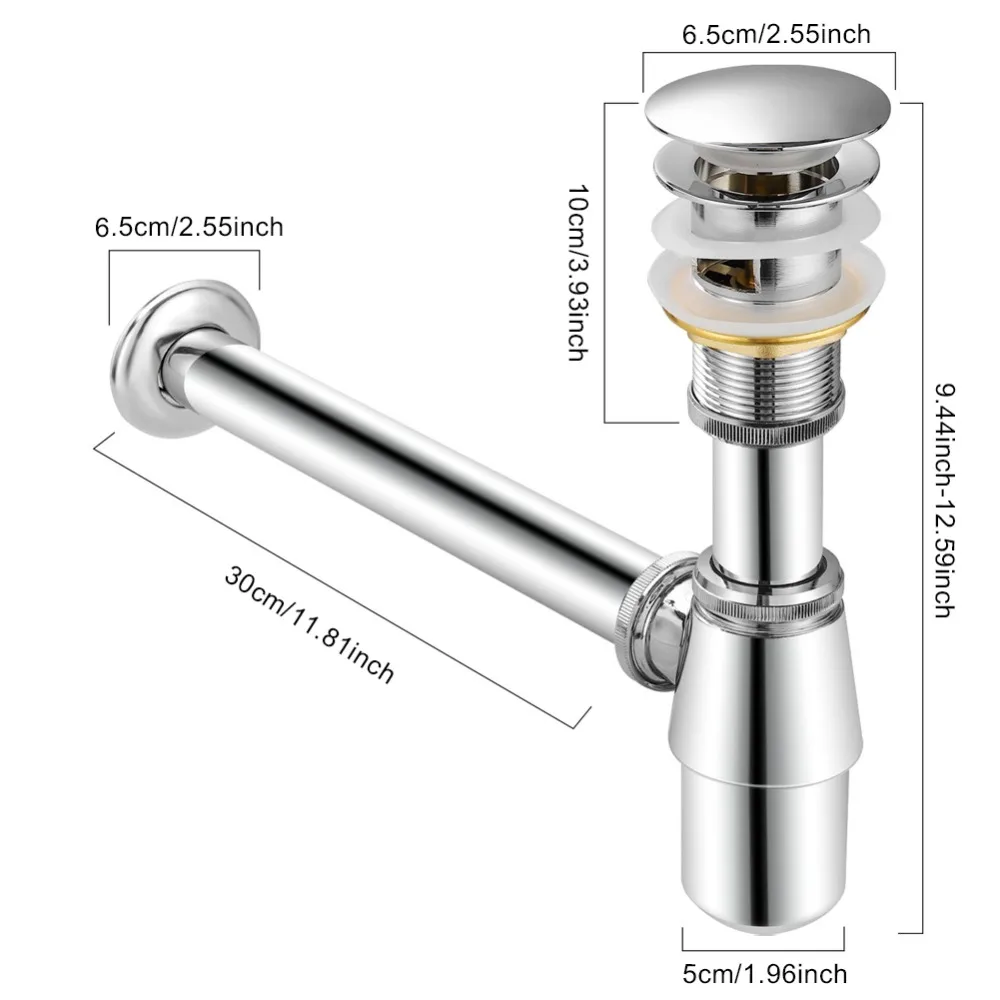 6.5cm/2.55inch

6.5cm/2.55inch

10cm/3.93inch

9.44inch-12.59inch

30cm/11.81inch

5cm/1.96inch