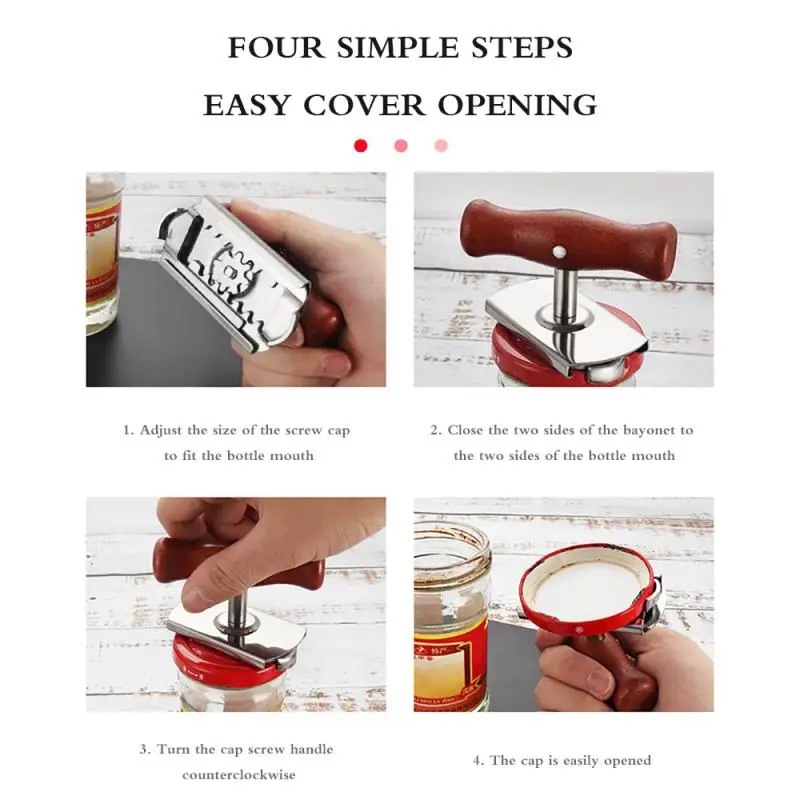 FOUR SIMPLE STEPS

EASY COVER OPENING

1. Adjust the size of the screw cap to fit the bottle mouth

2. Close the two sides of the bayonet to the two sides of the bottle mouth

3. Turn the cap screw handle counterclockwise

4. The cap is easily opened