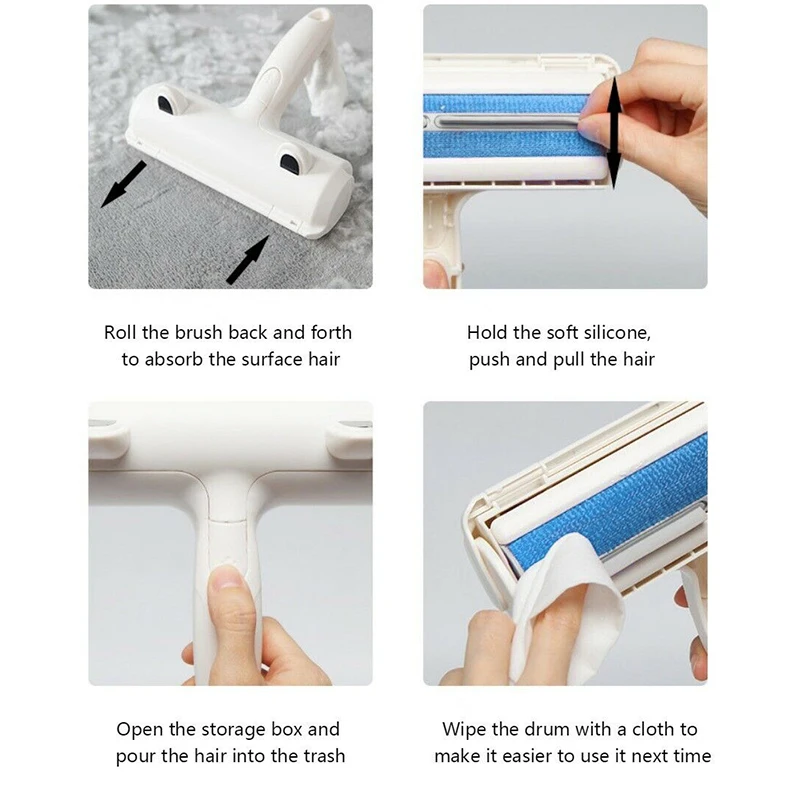 Roll the brush back and forth to absorb the surface hair

Hold the soft silicone, push and pull the hair

Open the storage box and pour the hair into the trash

Wipe the drum with a cloth to make it easier to use it next time