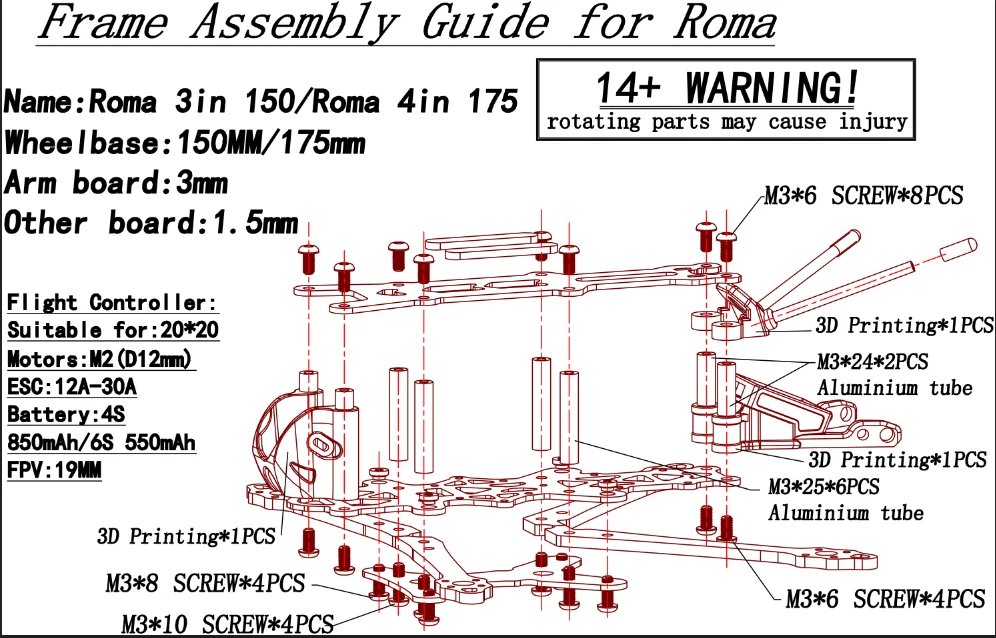 Frame Assembly Guide for Roma

Name:Roma 3in 150/Roma 4in 175
Wheelbase:150MM/175mm
Arm board:3mm
Other board:1.5mm

14+ WARNING!
rotating parts may cause injury

Flight Controller:
Suitable for:20*20
Motors:M2(D12mm)
ESC:12A-30A
Battery:4S
850mAh/6S 550mAh
FPV:19MM

M3*6 SCREW*8PCS
3D Printing*1PCS
M3*24*2PCS
Aluminium tube
3D Printing*1PCS
M3*25*6PCS
Aluminium tube
3D Printing*1PCS
M3*8 SCREW*4PCS
M3*10 SCREW*4PCS
M3*6 SCREW*4PCS