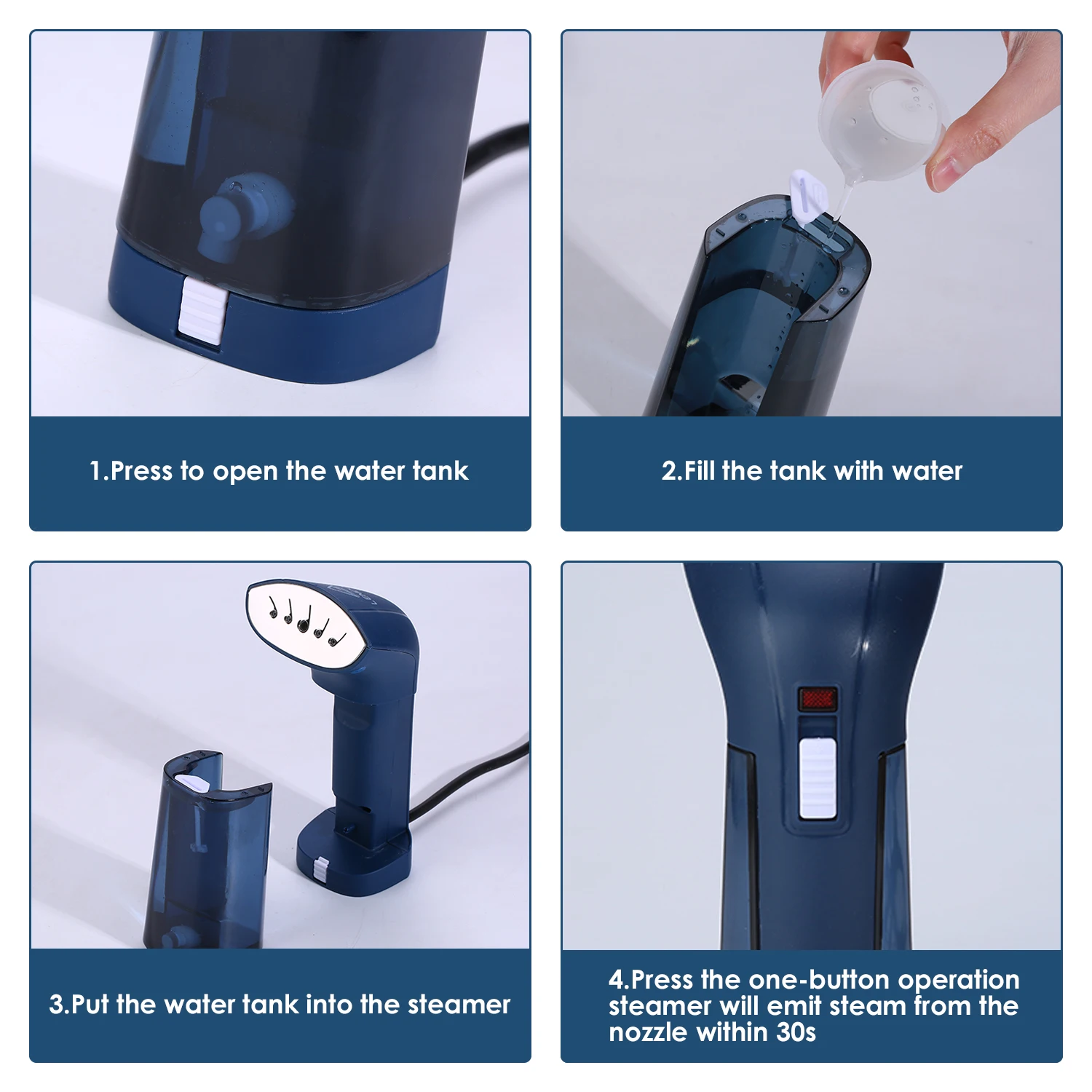 1.Press to open the water tank

2.Fill the tank with water

3.Put the water tank into the steamer

4.Press the one-button operation steamer will emit steam from the nozzle within 30s