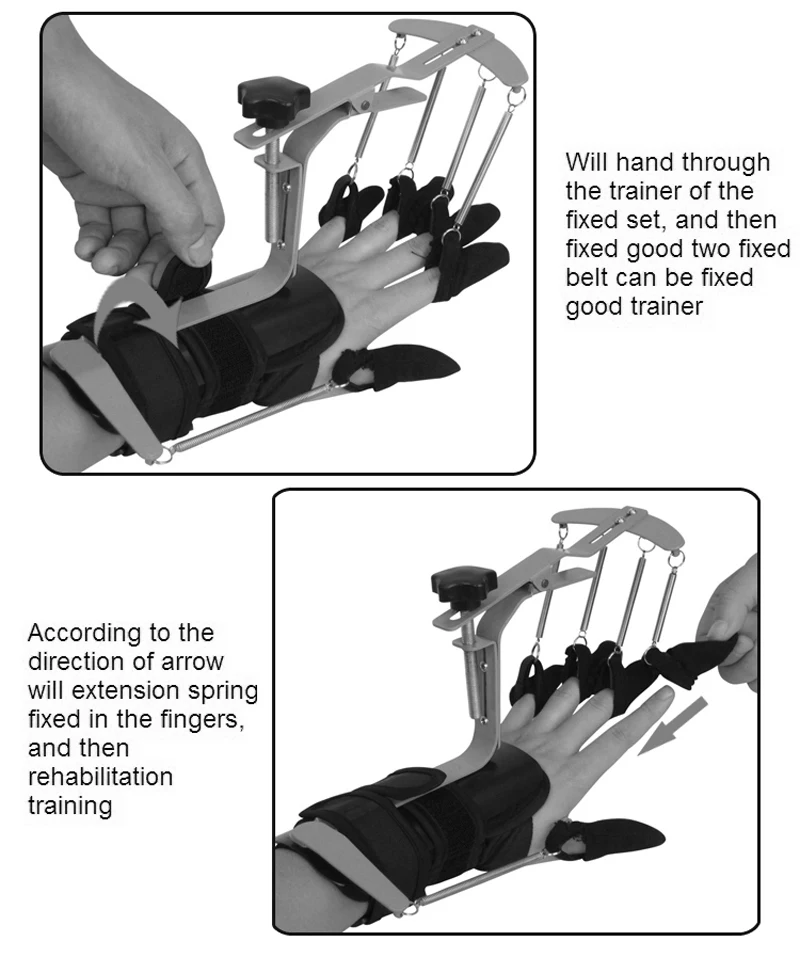 Will hand through the trainer of the fixed set, and then fixed good two fixed belt can be fixed good trainer

According to the direction of arrow will extension spring fixed in the fingers, and then rehabilitation training