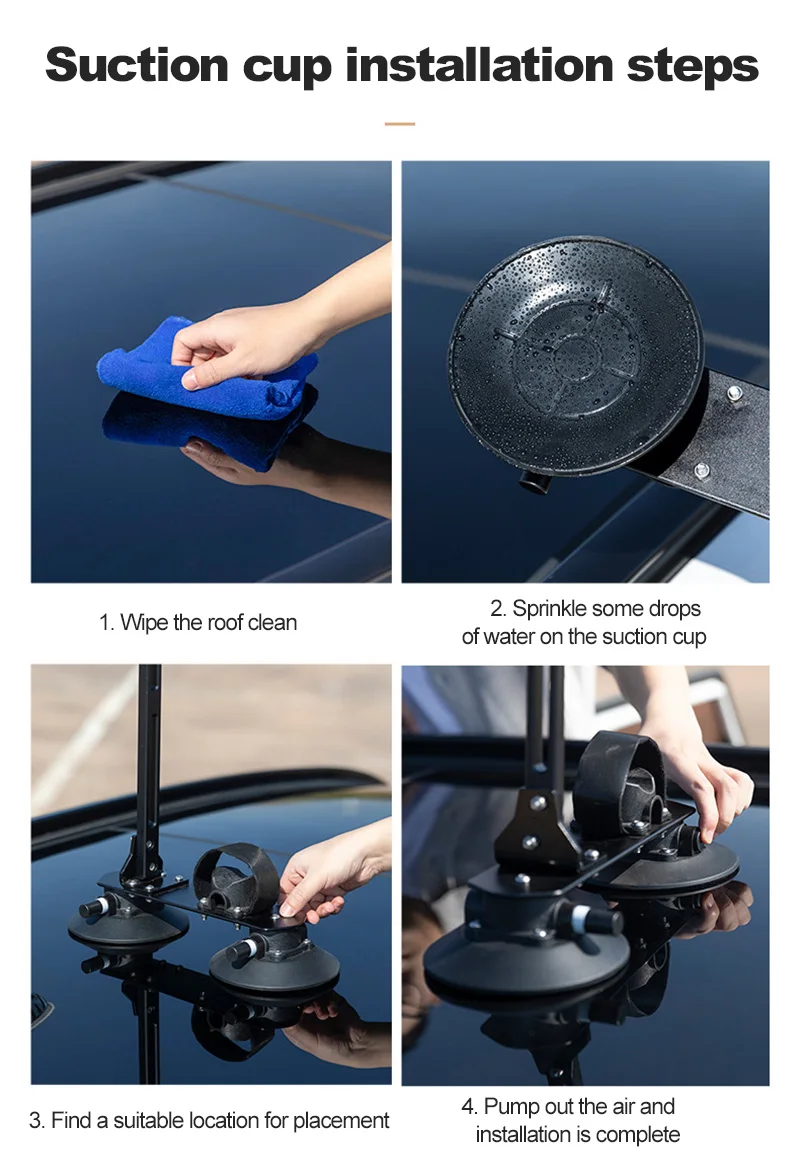 Suction cup installation steps

1. Wipe the roof clean

2. Sprinkle some drops of water on the suction cup

3. Find a suitable location for placement

4. Pump out the air and installation is complete