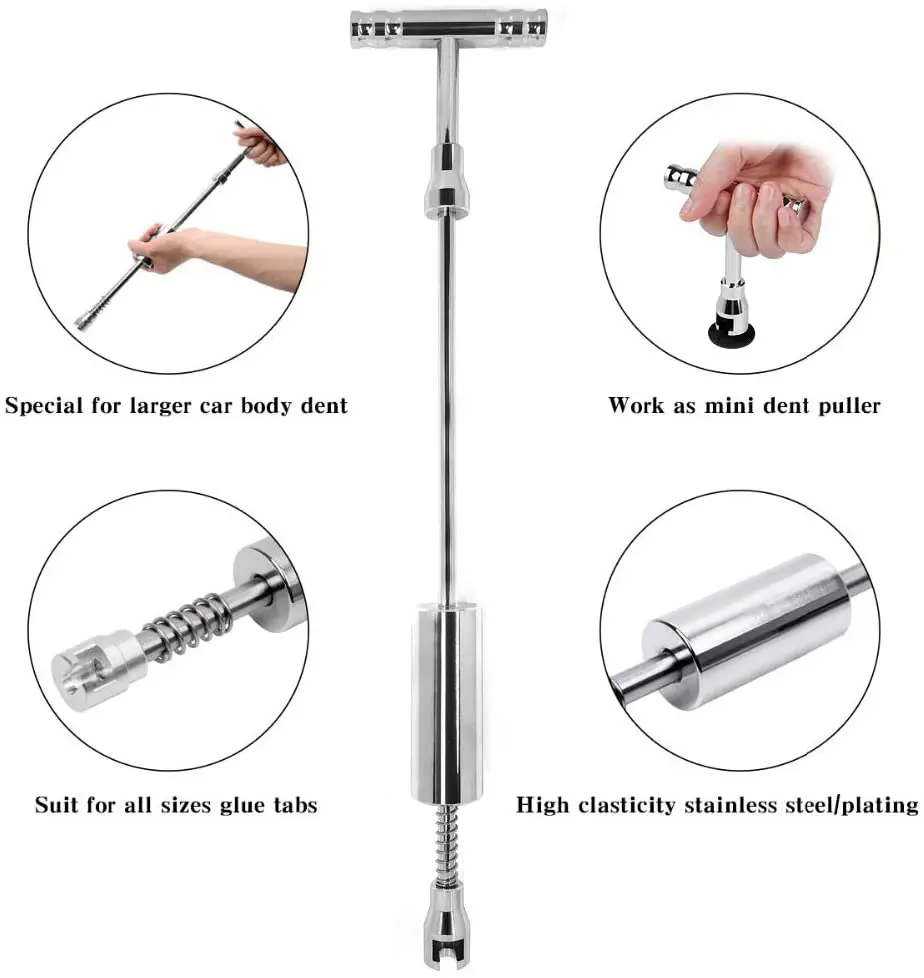 Special for larger car body dent

Work as mini dent puller

Suit for all sizes glue tabs

High clasticity stainless steel/plating