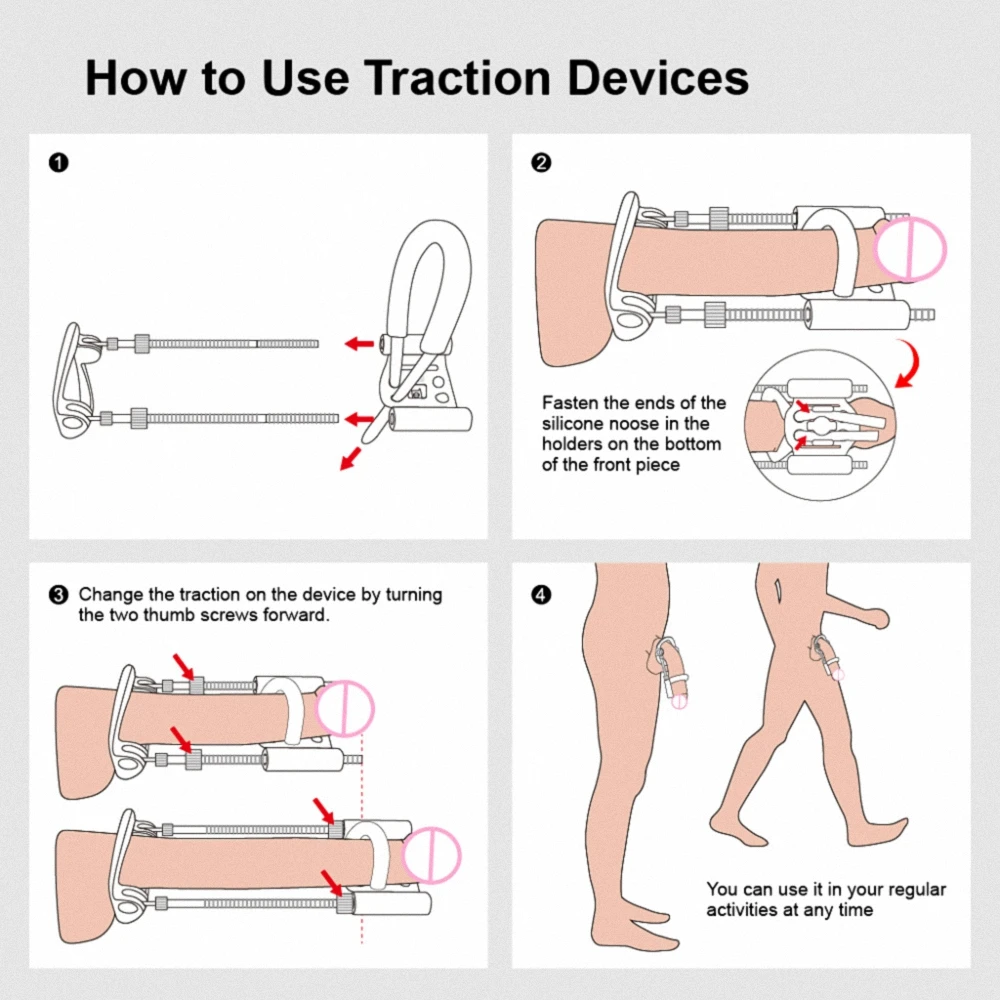 How to Use Traction Devices

❶

❷

Fasten the ends of the silicone noose in the holders on the bottom of the front piece

❸ Change the traction on the device by turning the two thumb screws forward.

❹

You can use it in your regular activities at any time